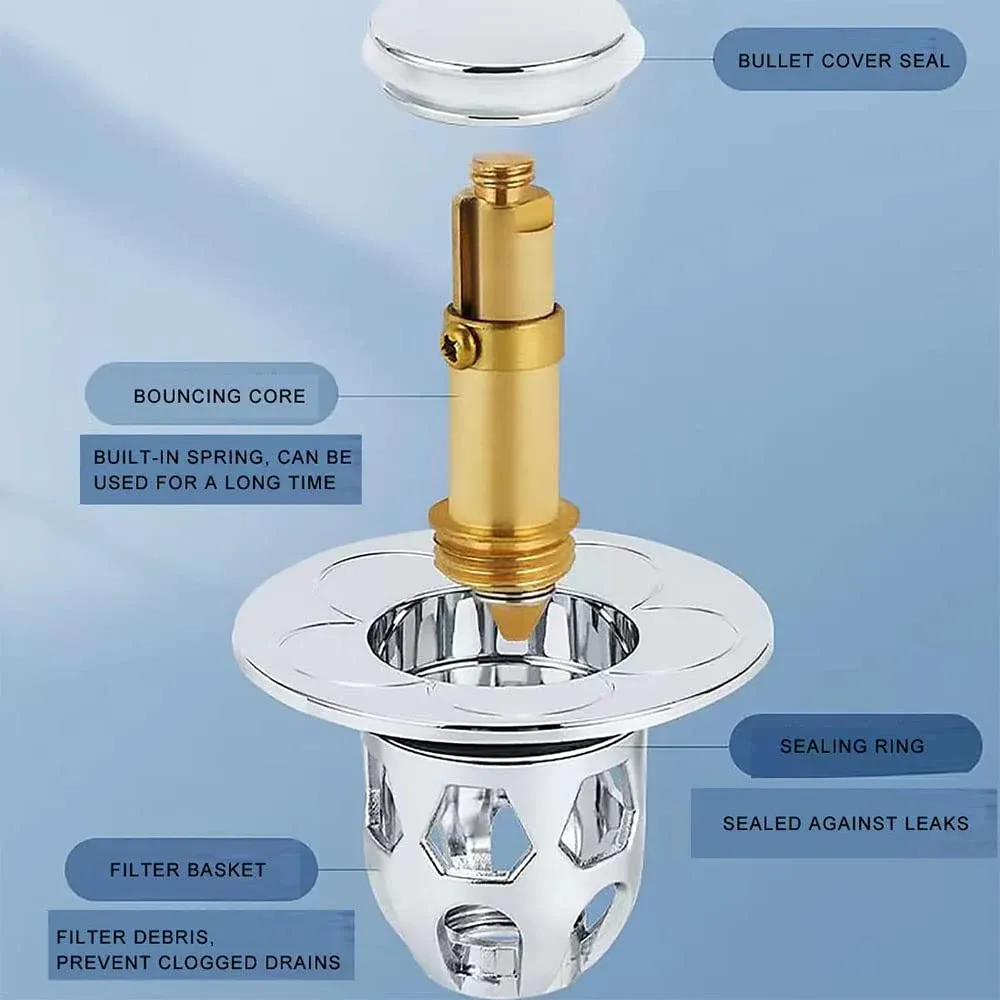 BULLET COVER SEAL

BOUNCING CORE

BUILT-IN SPRING, CAN BE USED FOR A LONG TIME

SEALING RING

SEALED AGAINST LEAKS

FILTER BASKET

FILTER DEBRIS, PREVENT CLOGGED DRAINS