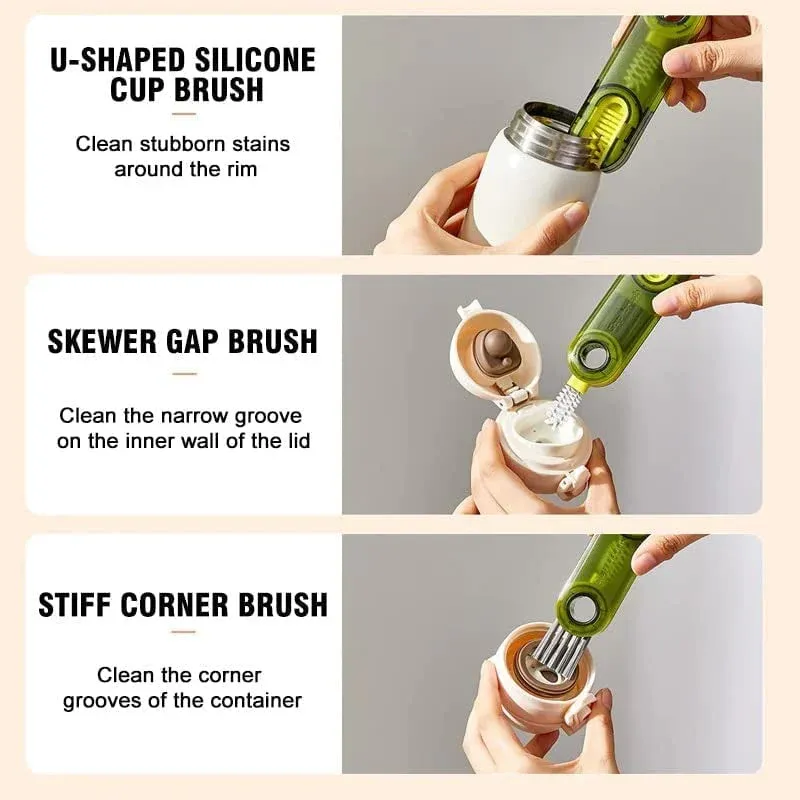 U-SHAPED SILICONE CUP BRUSH

Clean stubborn stains around the rim

SKEWER GAP BRUSH

Clean the narrow groove on the inner wall of the lid

STIFF CORNER BRUSH

Clean the corner grooves of the container