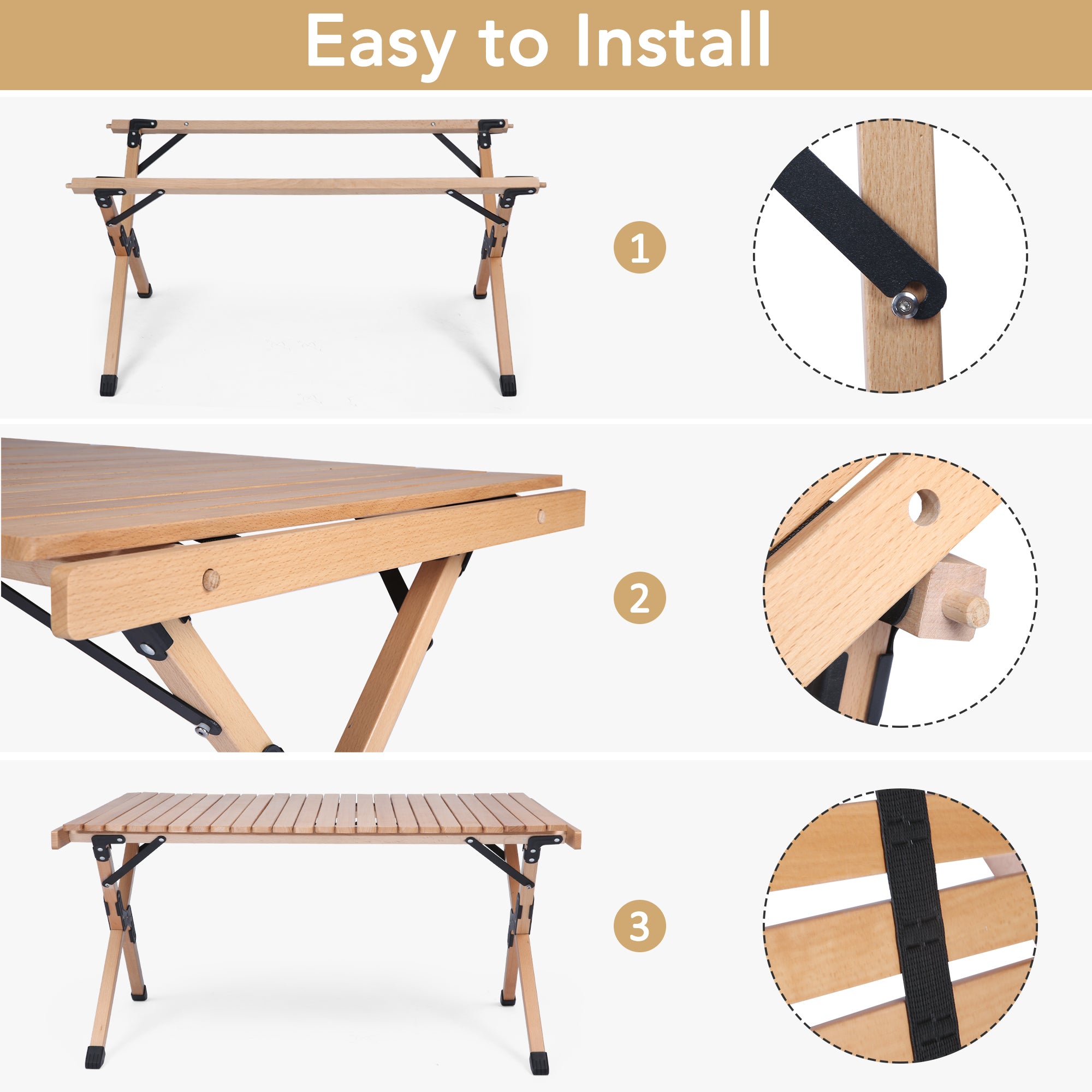 Easy to Install

1

2

3