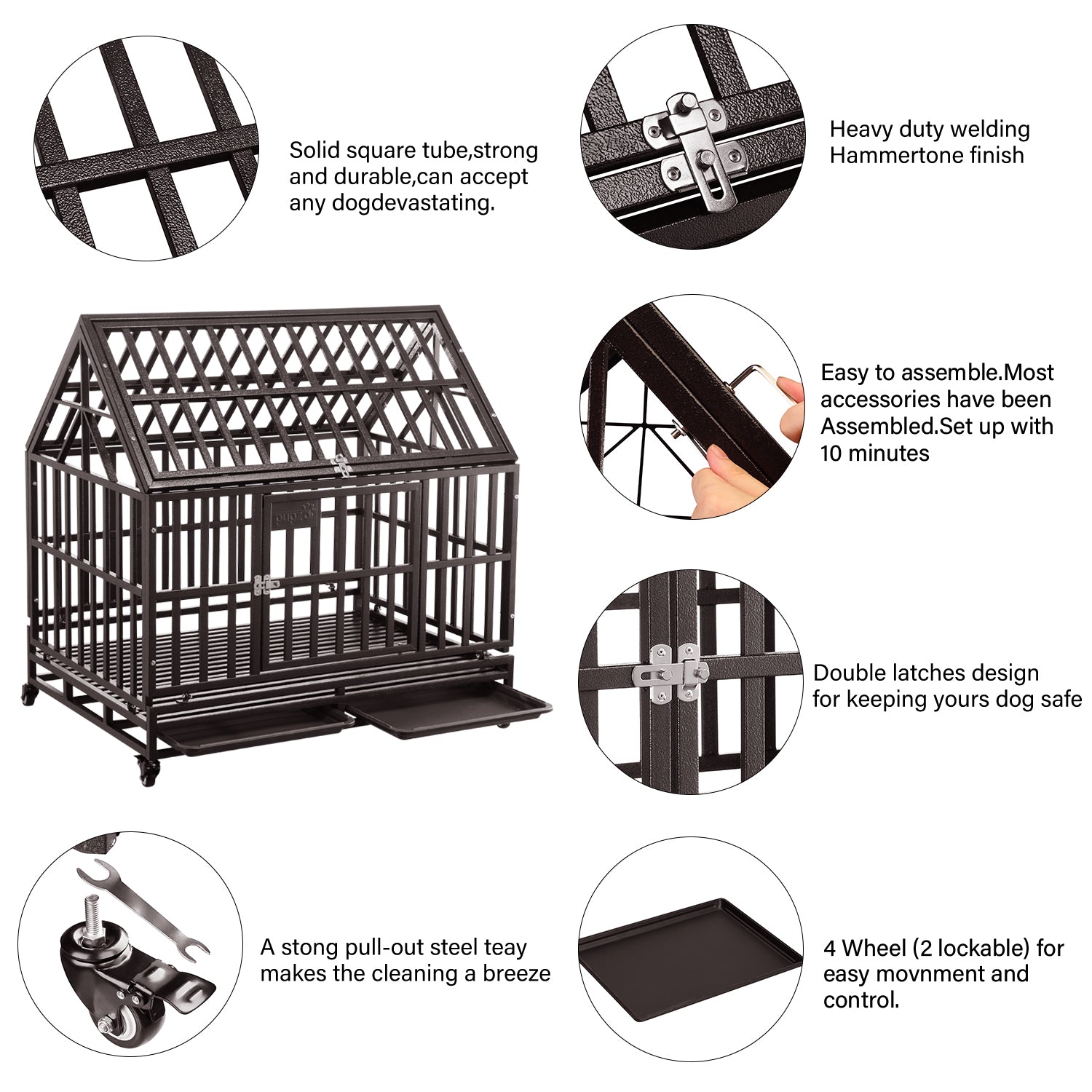 Solid square tube,strong and durable,can accept any dogdevastating.

Heavy duty welding Hammertone finish

Easy to assemble.Most accessories have been Assembled.Set up with 10 minutes

Double latches design for keeping yours dog safe

A stong pull-out steel teay makes the cleaning a breeze

4 Wheel (2 lockable) for easy movnment and control.