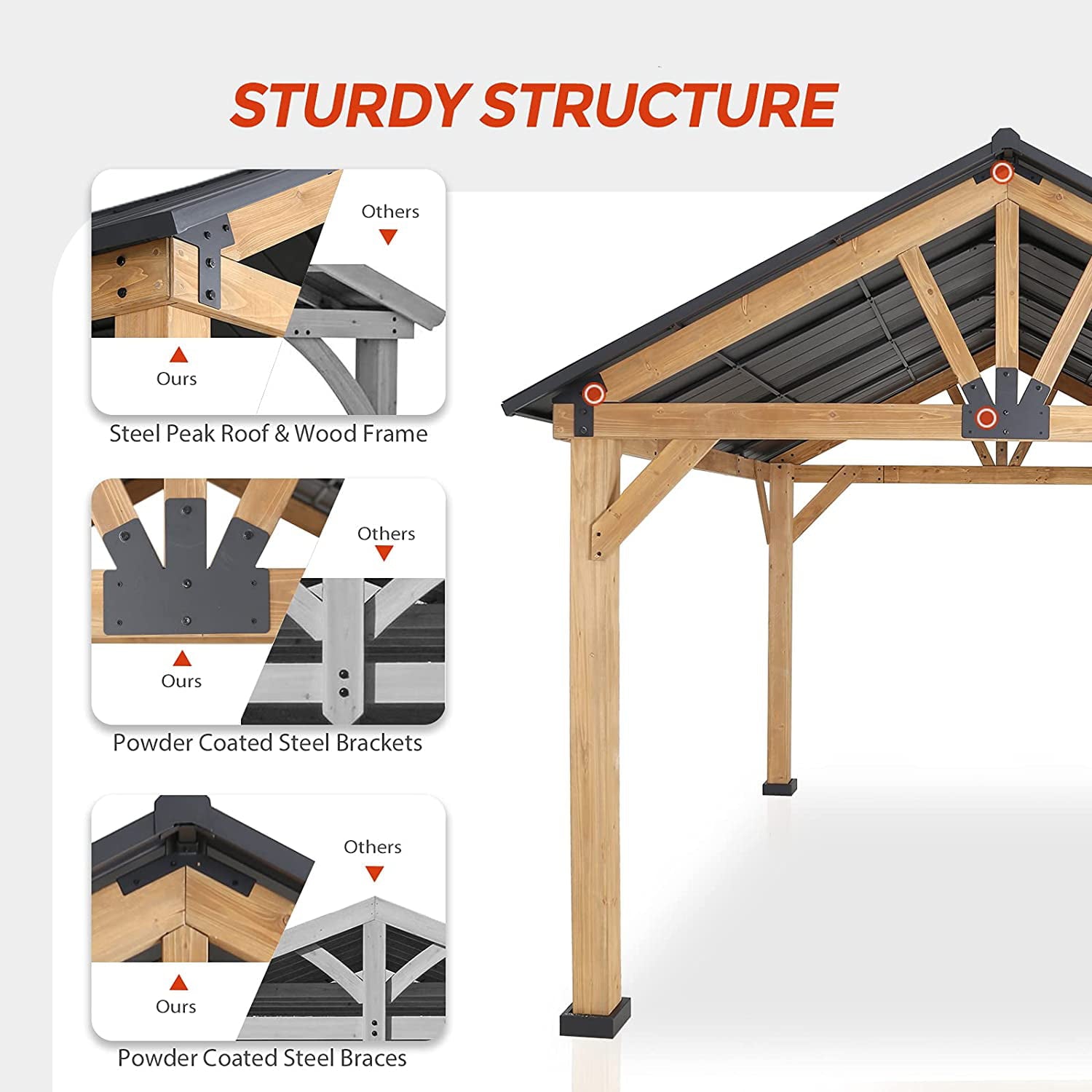 STURDY STRUCTURE

Others

Ours

Steel Peak Roof & Wood Frame

Others

Ours

Powder Coated Steel Brackets

Others

Ours

Powder Coated Steel Braces