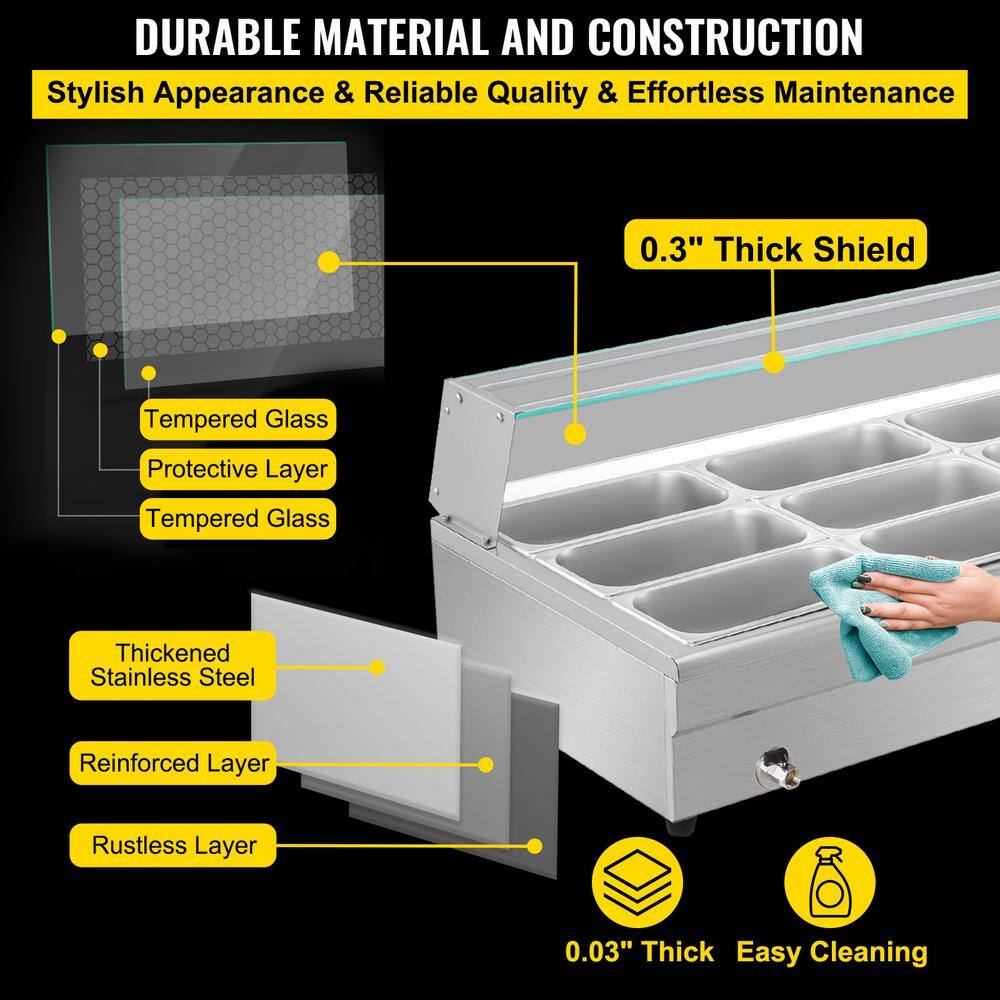 DURABLE MATERIAL AND CONSTRUCTION

Stylish Appearance & Reliable Quality & Effortless Maintenance

0.3" Thick Shield

Tempered Glass

Protective Layer

Tempered Glass

Thickened Stainless Steel

Reinforced Layer

Rustless Layer

0.03" Thick

Easy Cleaning