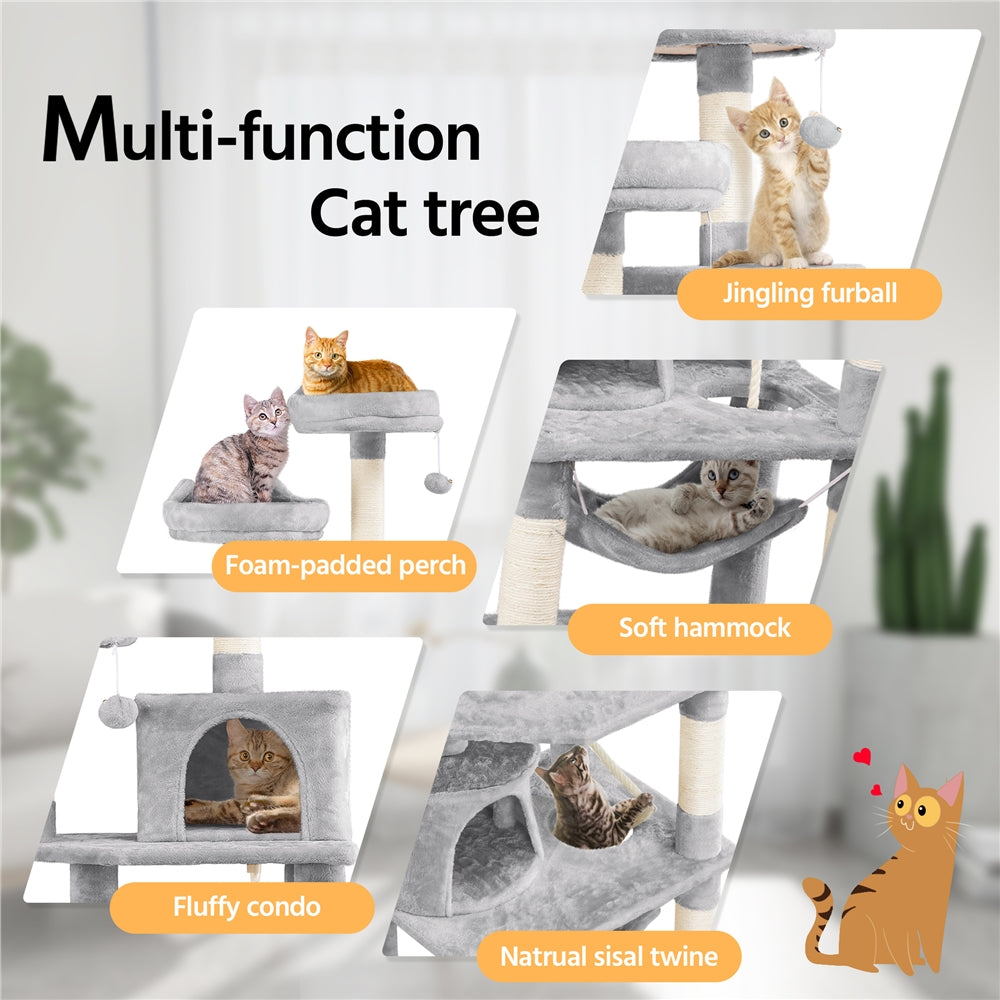 Multi-function
Cat tree

Jingling furball

Foam-padded perch

Soft hammock

Fluffy condo

Natrual sisal twine