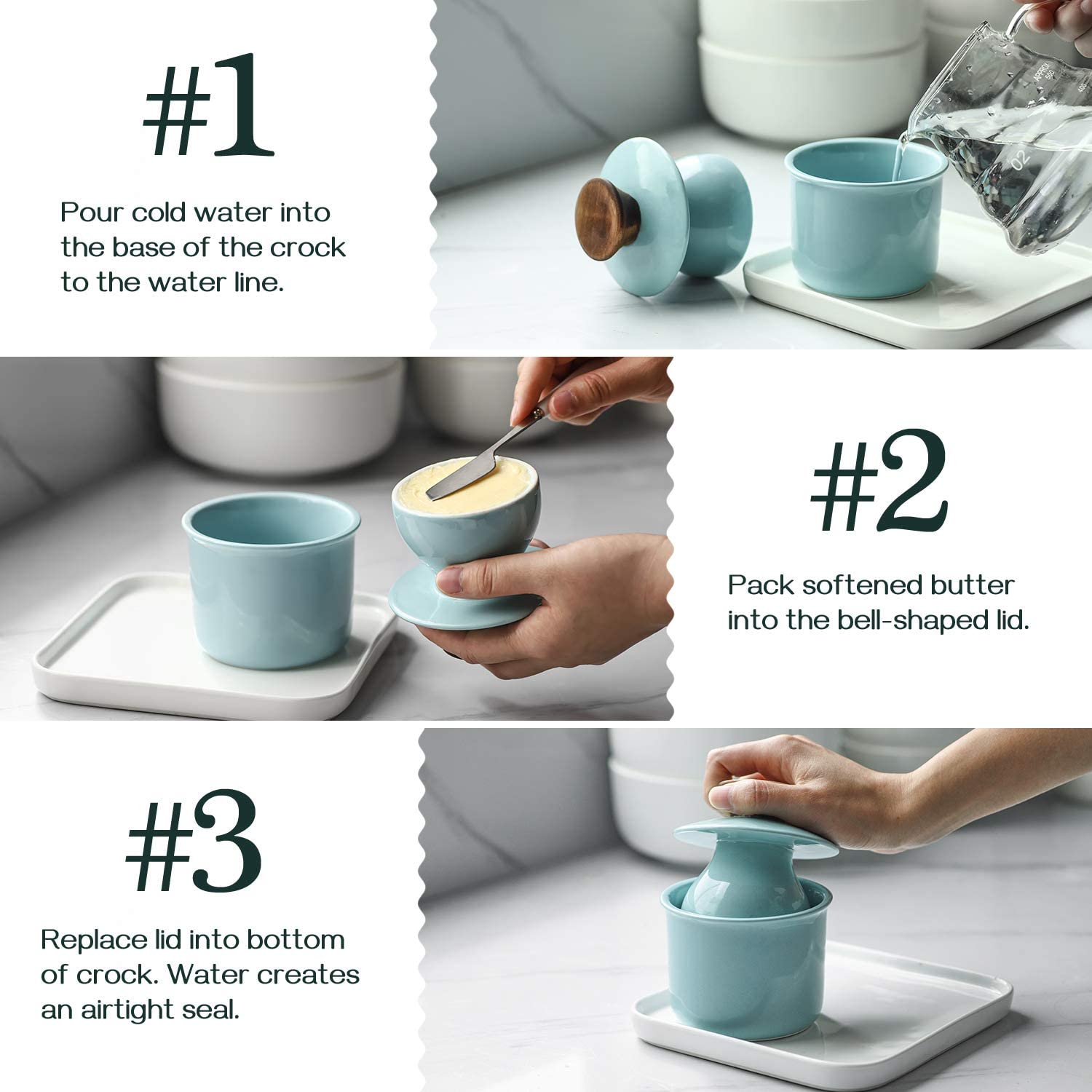 #1

Pour cold water into the base of the crock to the water line.

#2

Pack softened butter into the bell-shaped lid.

#3

Replace lid into bottom of crock. Water creates an airtight seal.