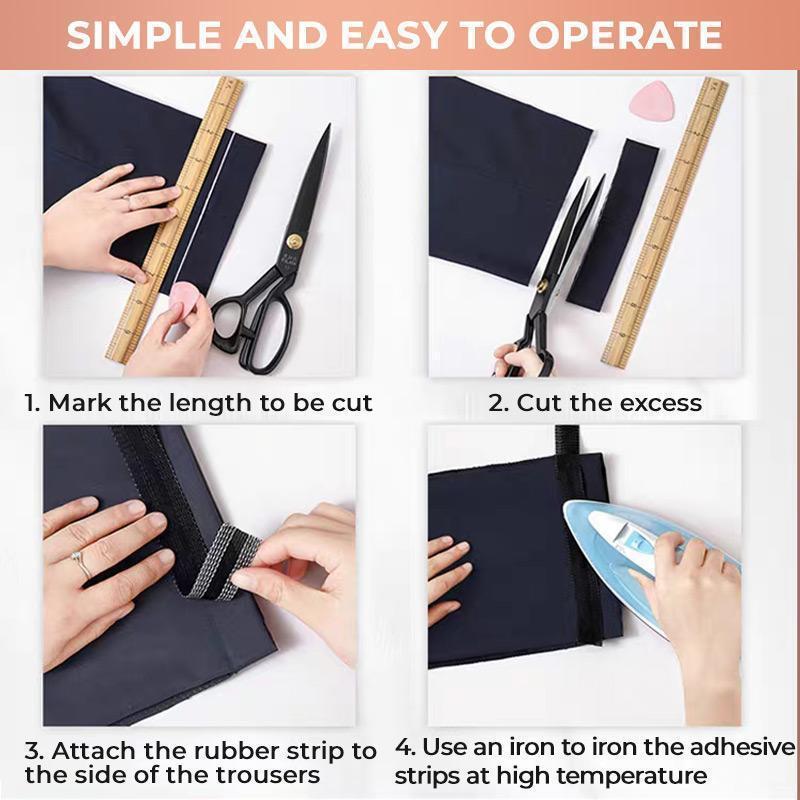 SIMPLE AND EASY TO OPERATE

1. Mark the length to be cut

2. Cut the excess

3. Attach the rubber strip to the side of the trousers

4. Use an iron to iron the adhesive strips at high temperature