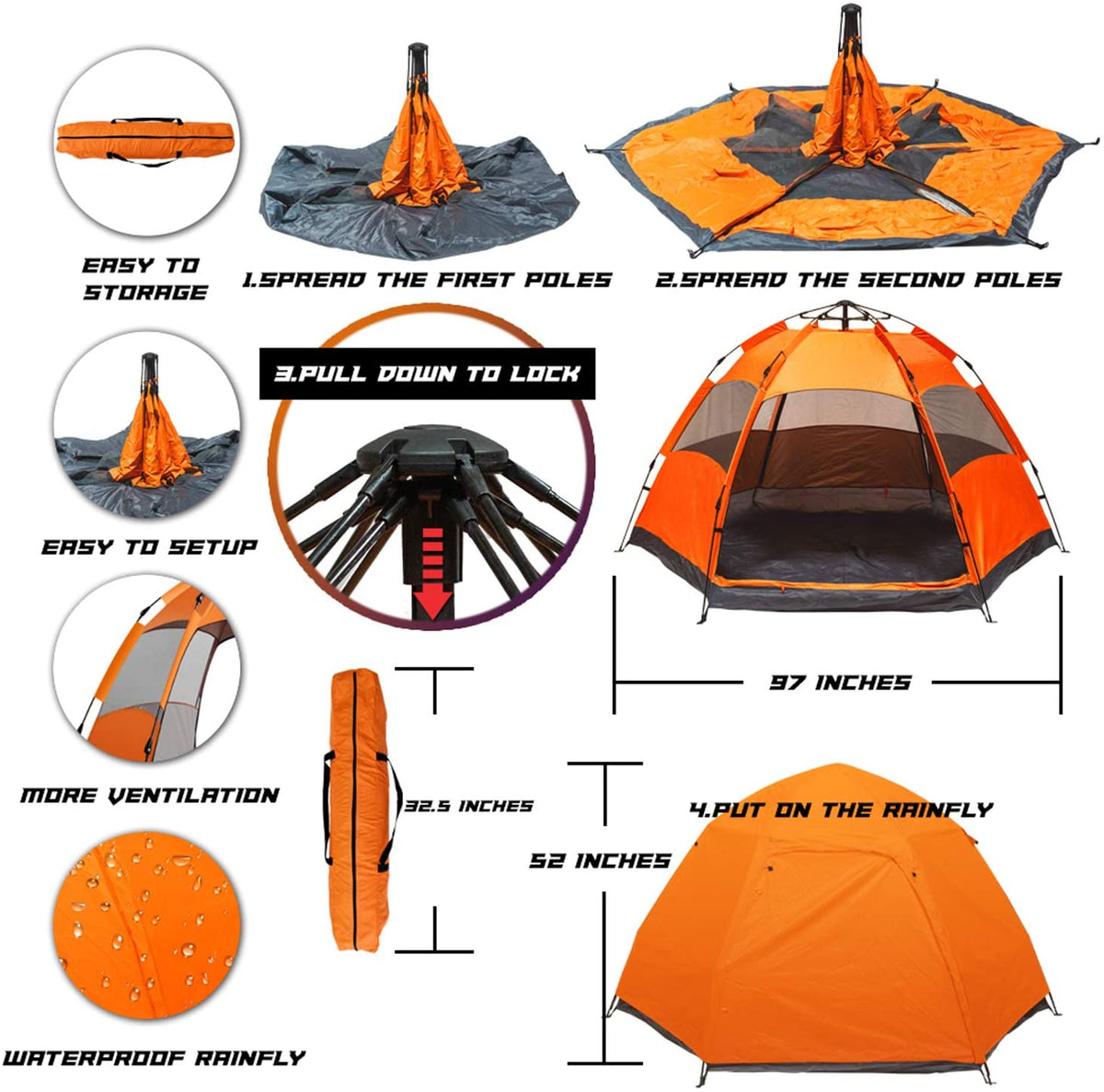 EASY TO STORAGE

1.SPREAD THE FIRST POLES

2.SPREAD THE SECOND POLES

3.PULL DOWN TO LOCK

EASY TO SETUP

97 INCHES

MORE VENTILATION

32.5 INCHES

4.PUT ON THE RAINFLY

52 INCHES

WATERPROOF RAINFLY