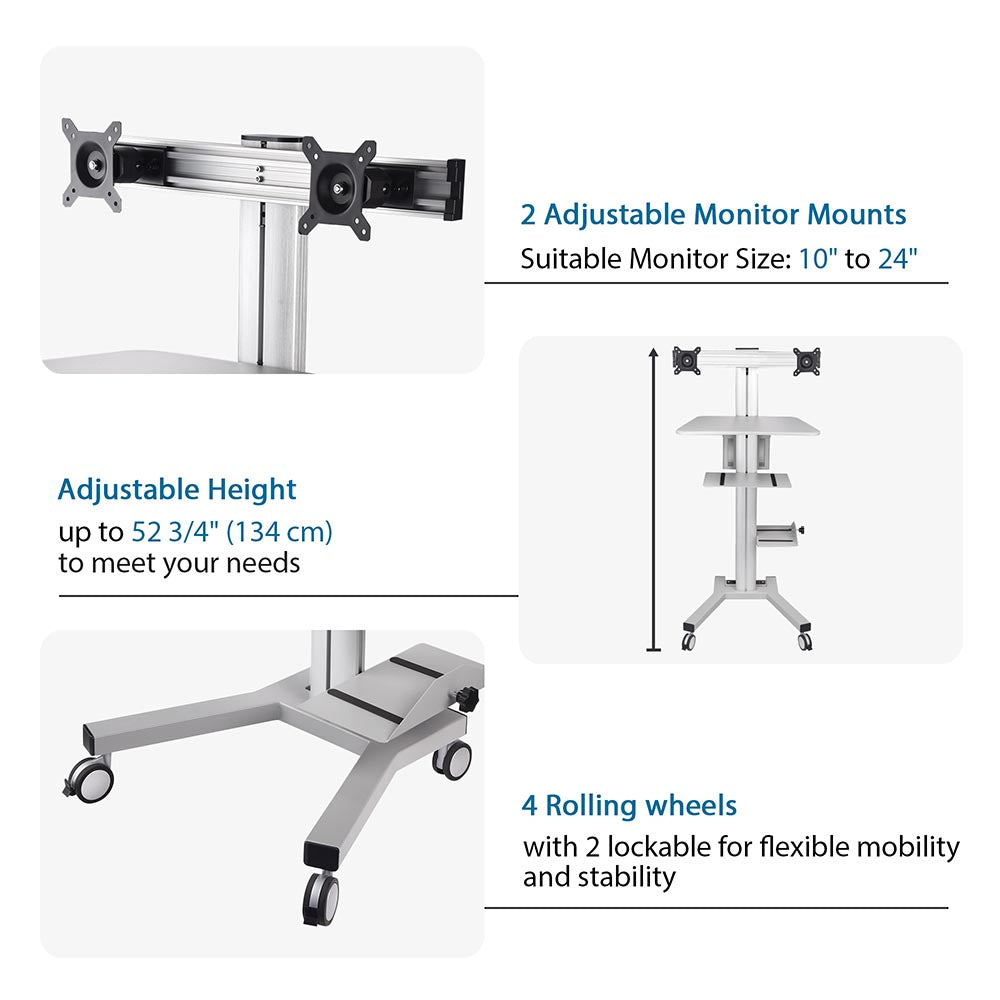 2 Adjustable Monitor Mounts
Suitable Monitor Size: 10" to 24"

Adjustable Height
up to 52 3/4" (134 cm)
to meet your needs

4 Rolling wheels
with 2 lockable for flexible mobility and stability