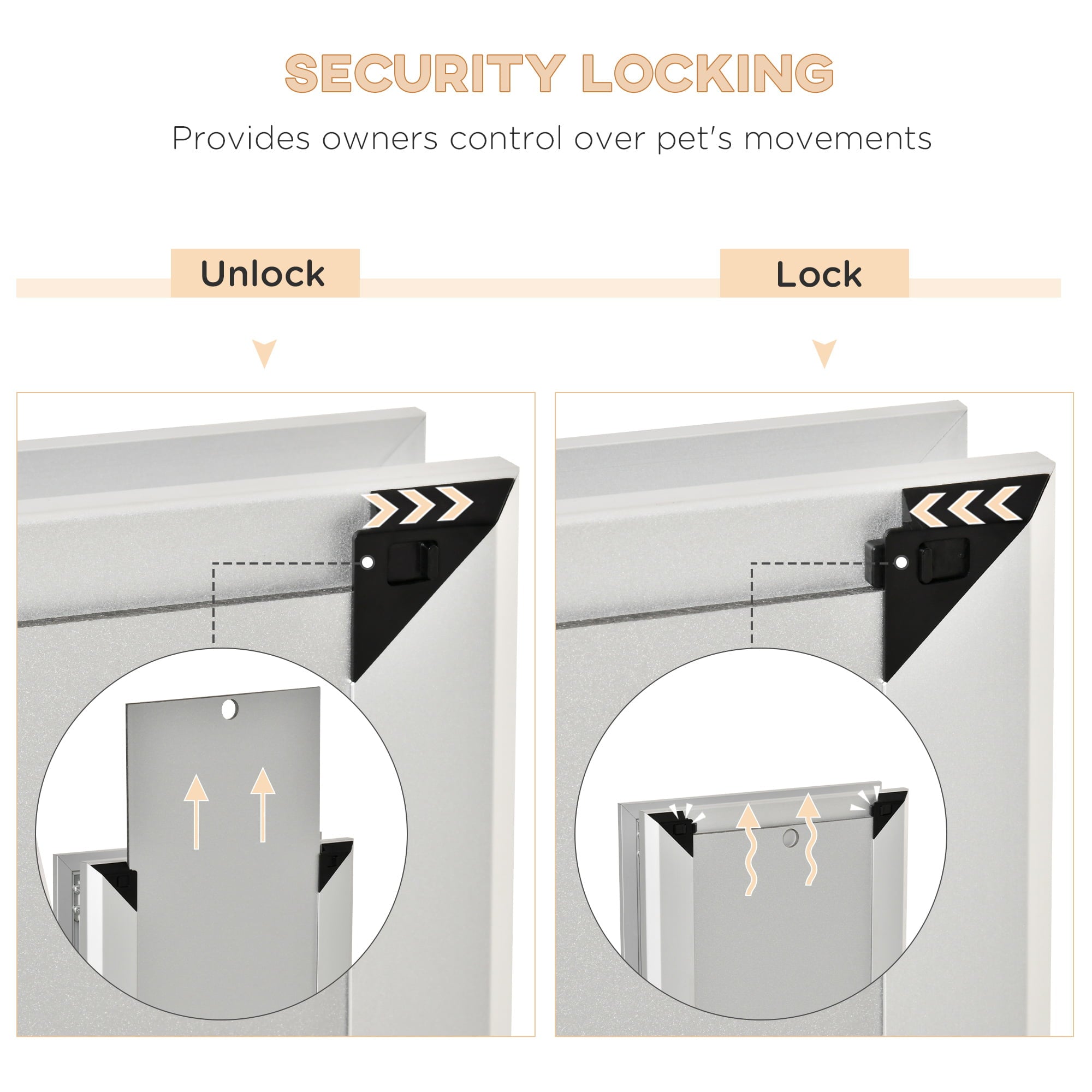 SECURITY LOCKING

Provides owners control over pet's movements

Unlock

Lock