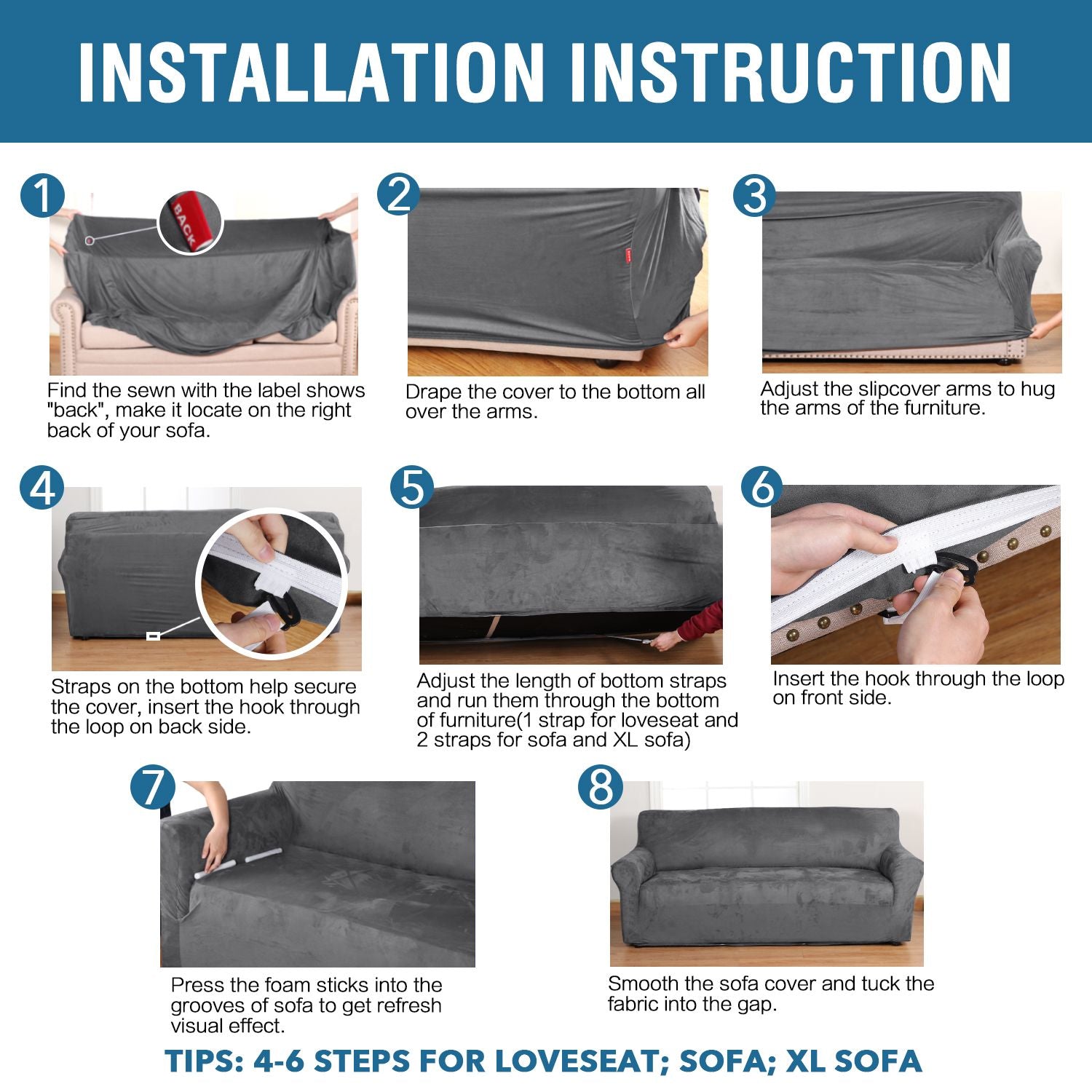 INSTALLATION INSTRUCTION

1

BACK

Find the sewn with the label shows "back", make it locate on the right back of your sofa.

2

Drape the cover to the bottom all over the arms.

3

Adjust the slipcover arms to hug the arms of the furniture.

4

Straps on the bottom help secure the cover, insert the hook through the loop on back side.

5

Adjust the length of bottom straps and run them through the bottom of furniture(1 strap for loveseat and 2 straps for sofa and XL sofa)

6

Insert the hook through the loop on front side.

7

Press the foam sticks into the grooves of sofa to get refresh visual effect.

8

Smooth the sofa cover and tuck the fabric into the gap.

TIPS: 4-6 STEPS FOR LOVESEAT; SOFA; XL SOFA