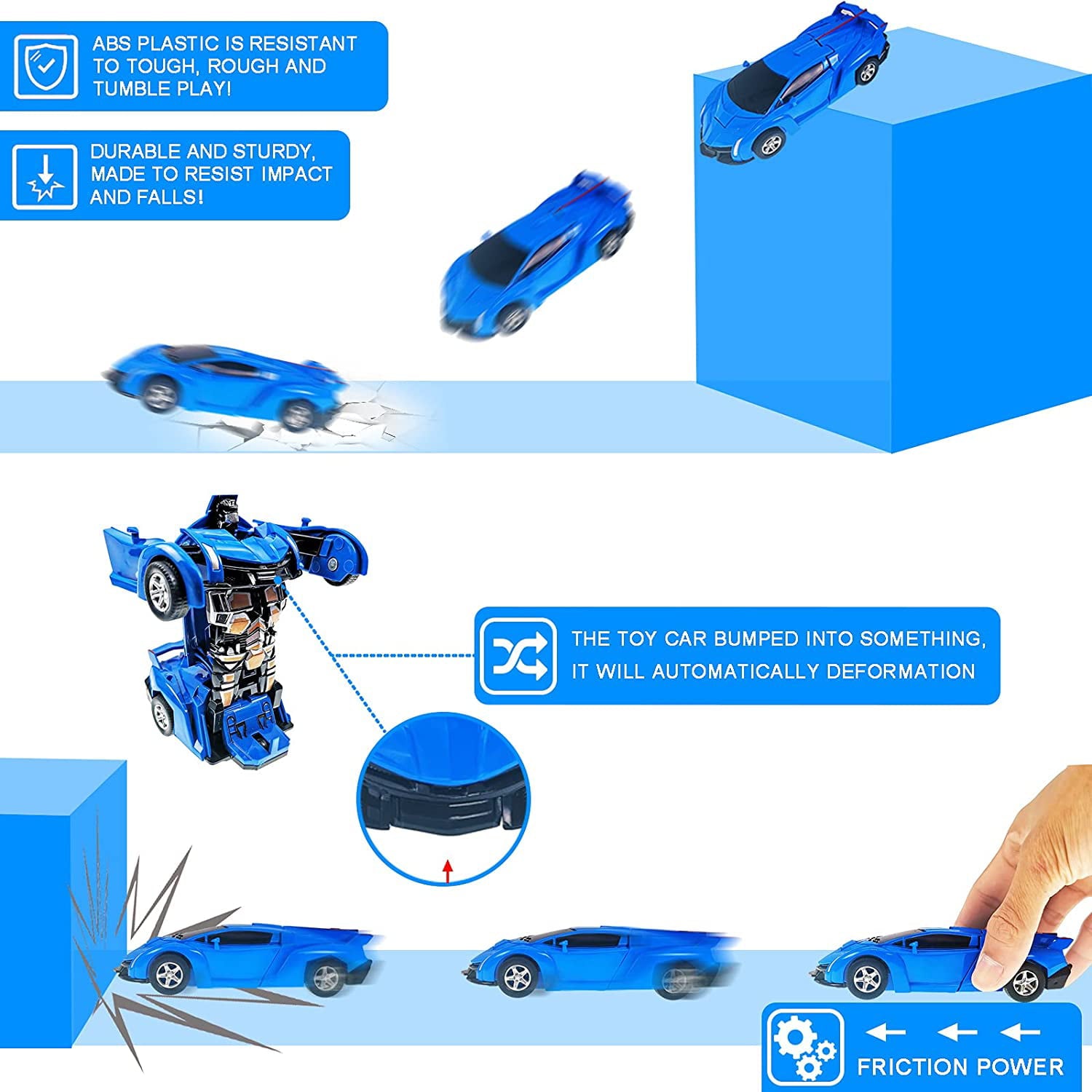 ABS PLASTIC IS RESISTANT TO TOUGH, ROUGH AND TUMBLE PLAY!

DURABLE AND STURDY, MADE TO RESIST IMPACT AND FALLS!

THE TOY CAR BUMPED INTO SOMETHING, IT WILL AUTOMATICALLY DEFORMATION

FRICTION POWER