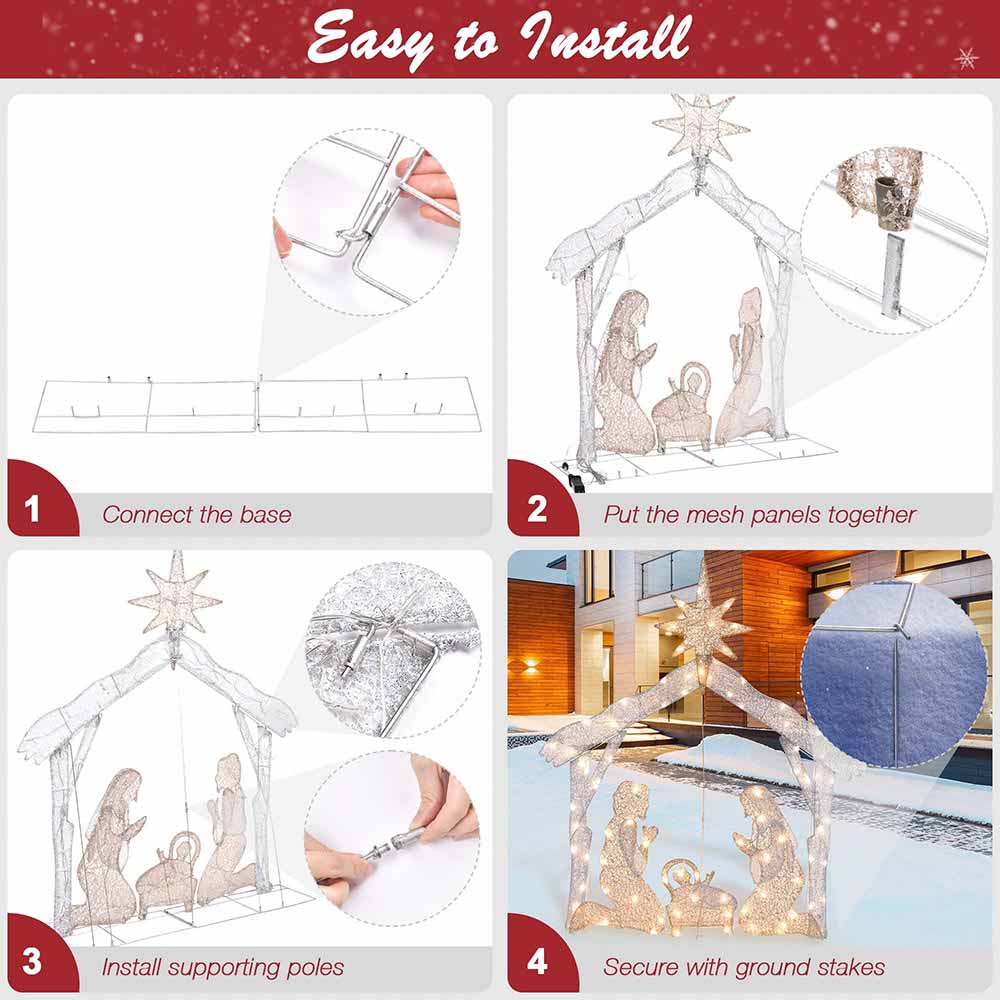 Easy to Install

1 Connect the base

2 Put the mesh panels together

3 Install supporting poles

4 Secure with ground stakes