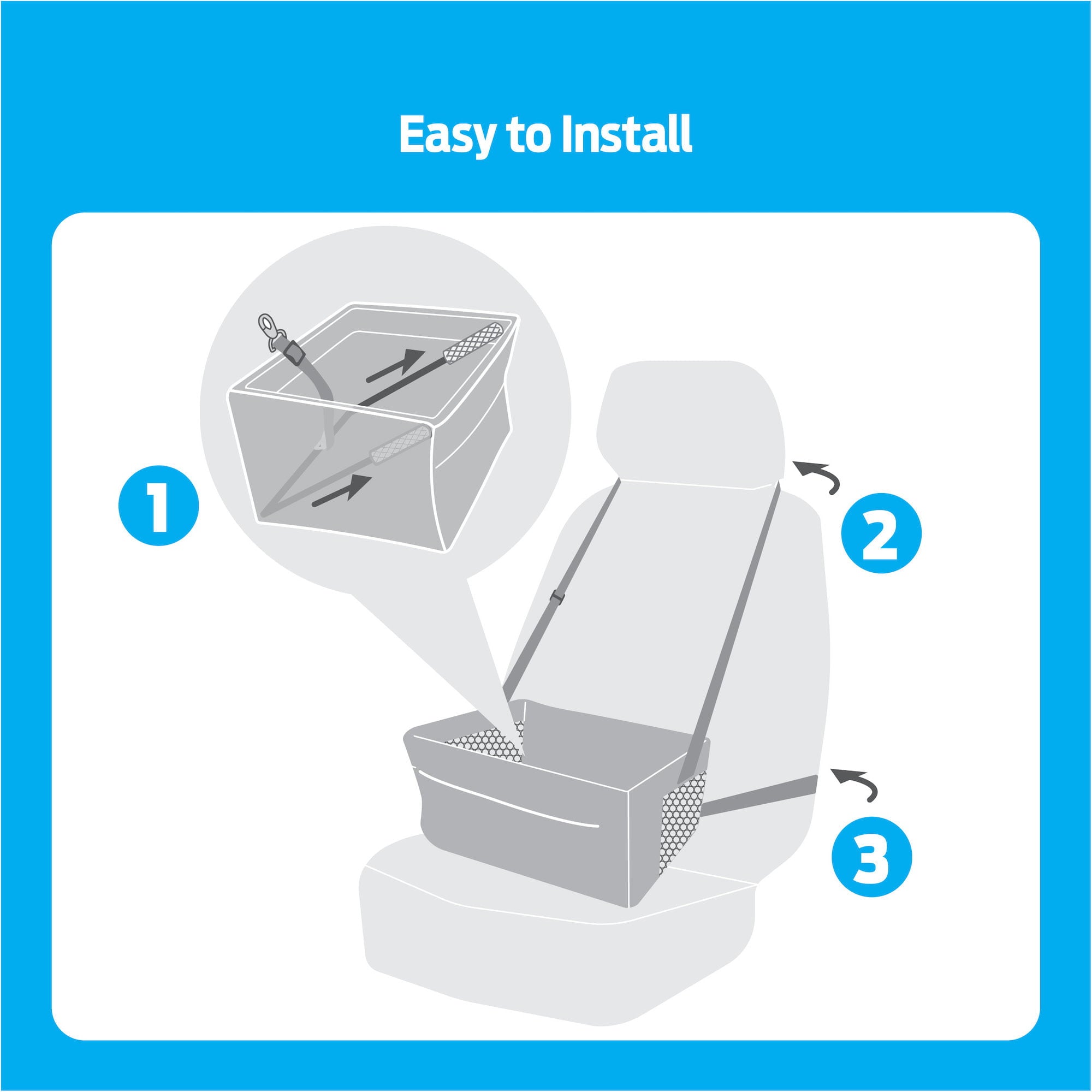 Easy to Install

1

2

3