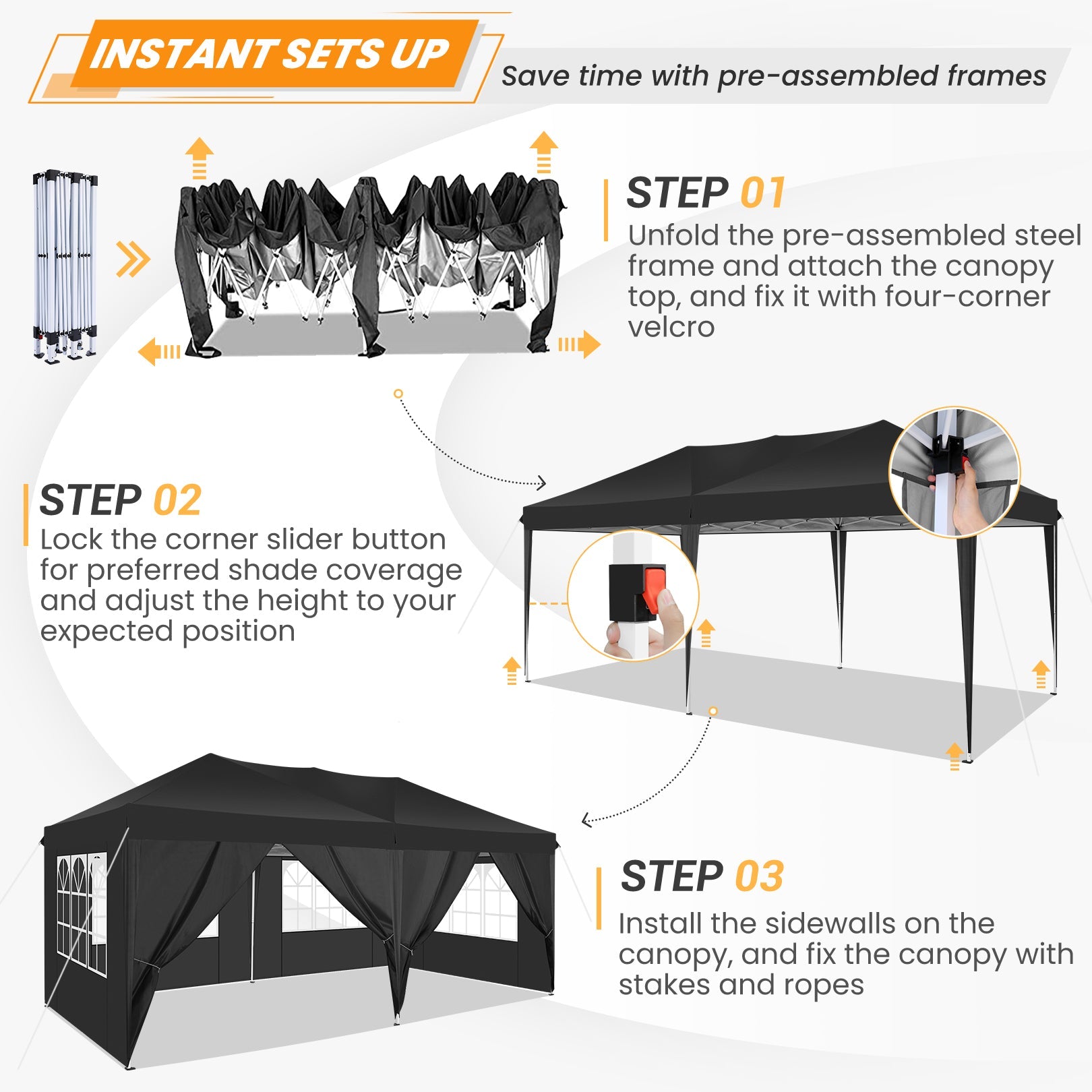 INSTANT SETS UP

Save time with pre-assembled frames

STEP 01
Unfold the pre-assembled steel frame and attach the canopy top, and fix it with four-corner velcro

STEP 02
Lock the corner slider button for preferred shade coverage and adjust the height to your expected position

STEP 03
Install the sidewalls on the canopy, and fix the canopy with stakes and ropes