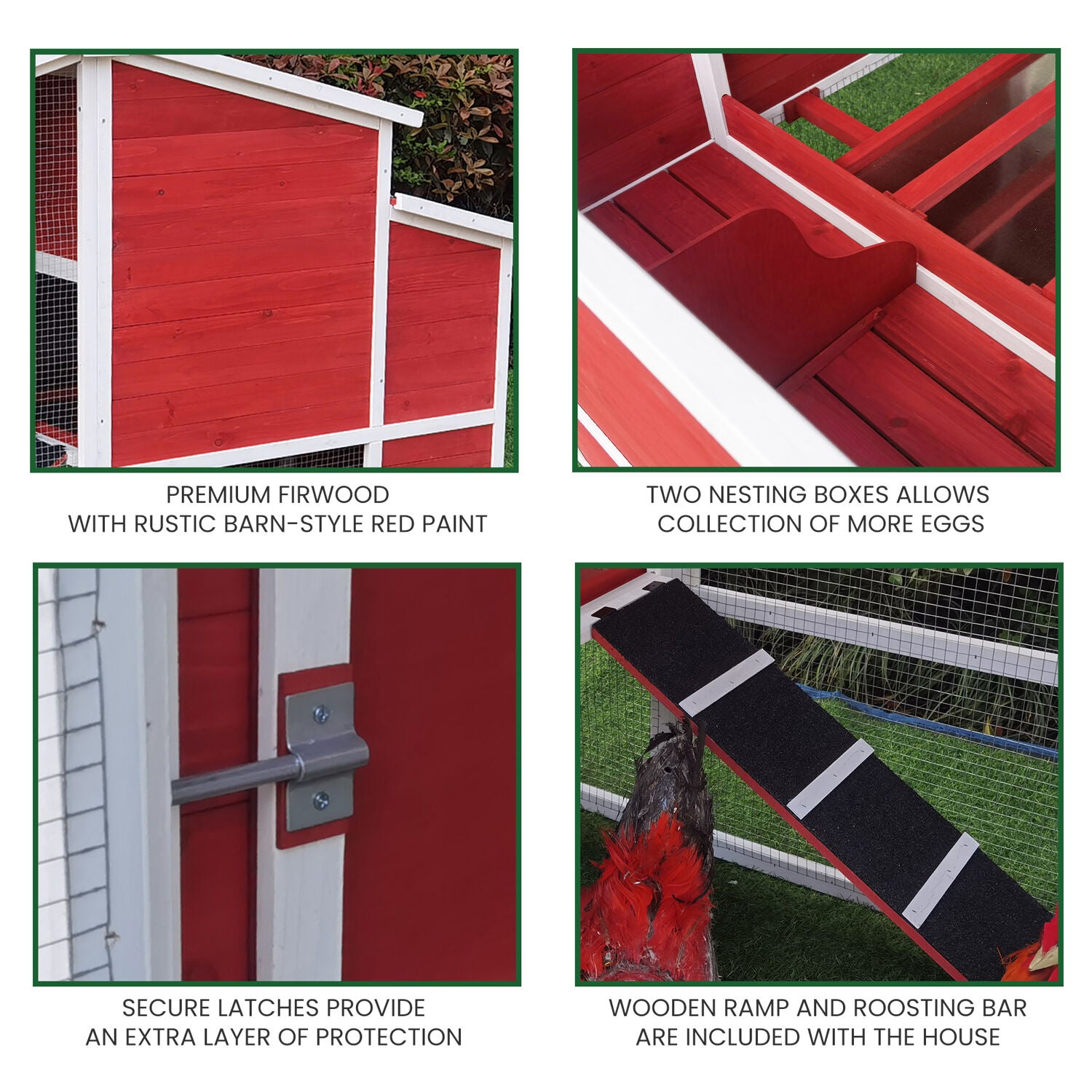 PREMIUM FIRWOOD
WITH RUSTIC BARN-STYLE RED PAINT

TWO NESTING BOXES ALLOWS
COLLECTION OF MORE EGGS

SECURE LATCHES PROVIDE
AN EXTRA LAYER OF PROTECTION

WOODEN RAMP AND ROOSTING BAR
ARE INCLUDED WITH THE HOUSE