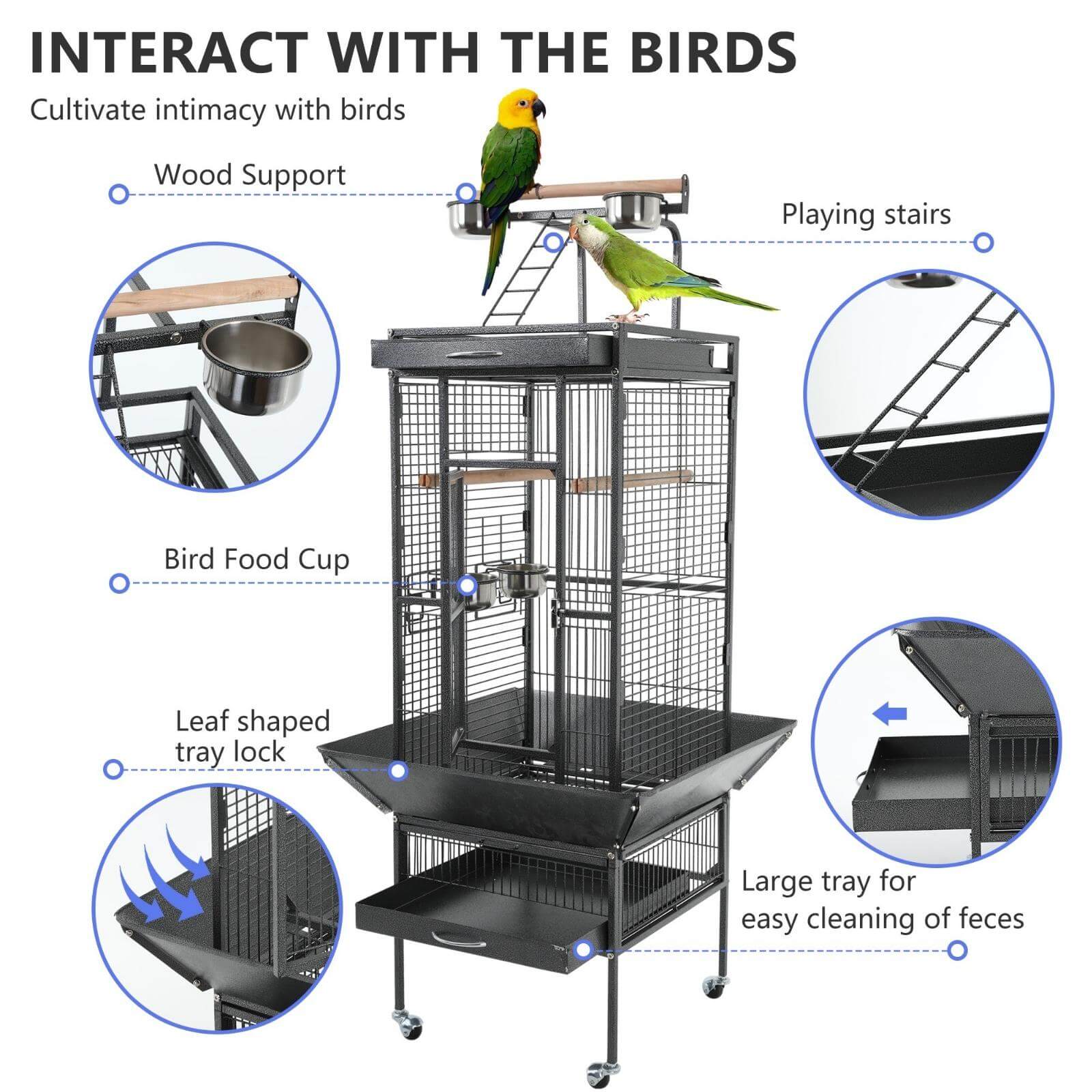 INTERACT WITH THE BIRDS

Cultivate intimacy with birds

Wood Support

Playing stairs

Bird Food Cup

Leaf shaped tray lock

Large tray for easy cleaning of feces