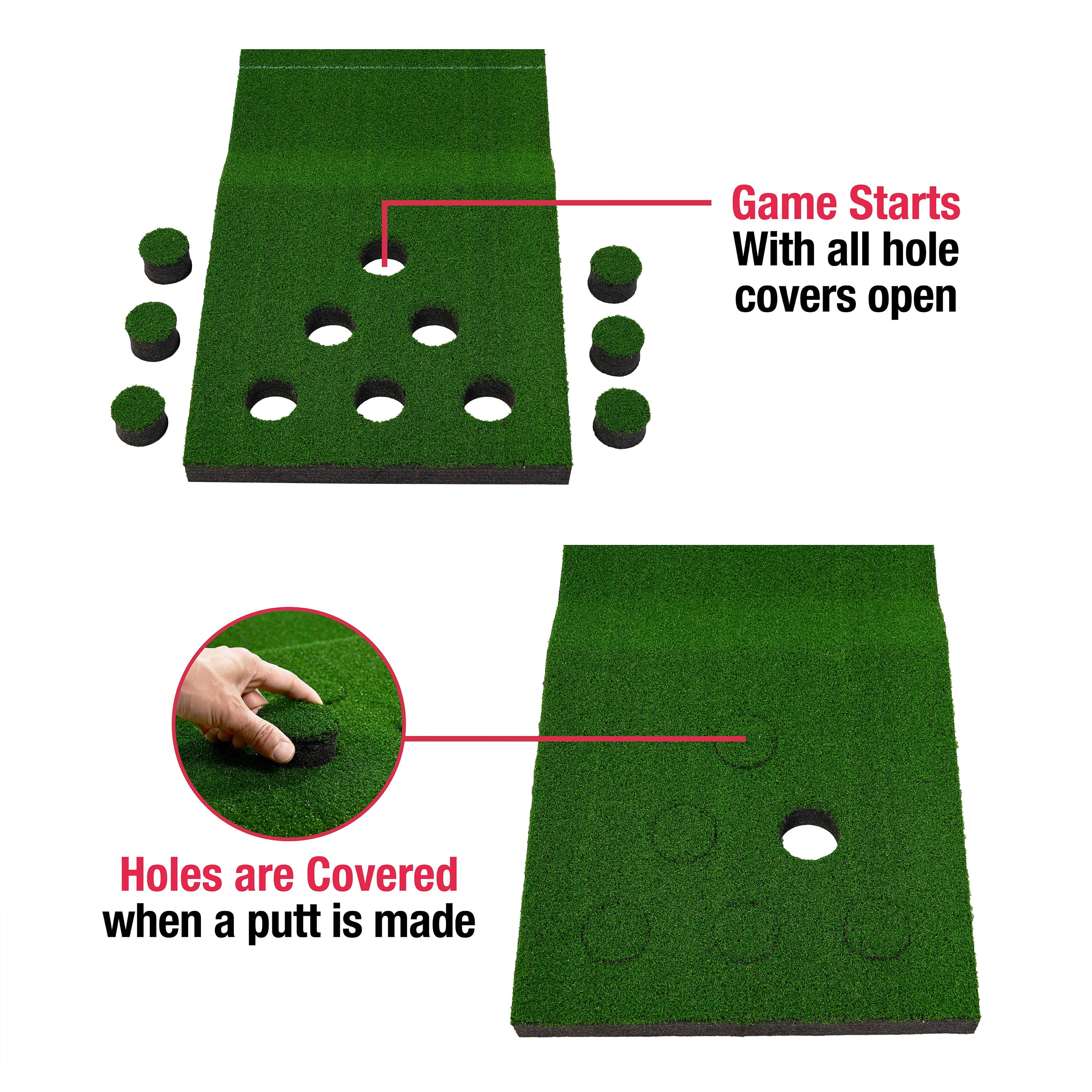 Game Starts
With all hole covers open

Holes are Covered
when a putt is made