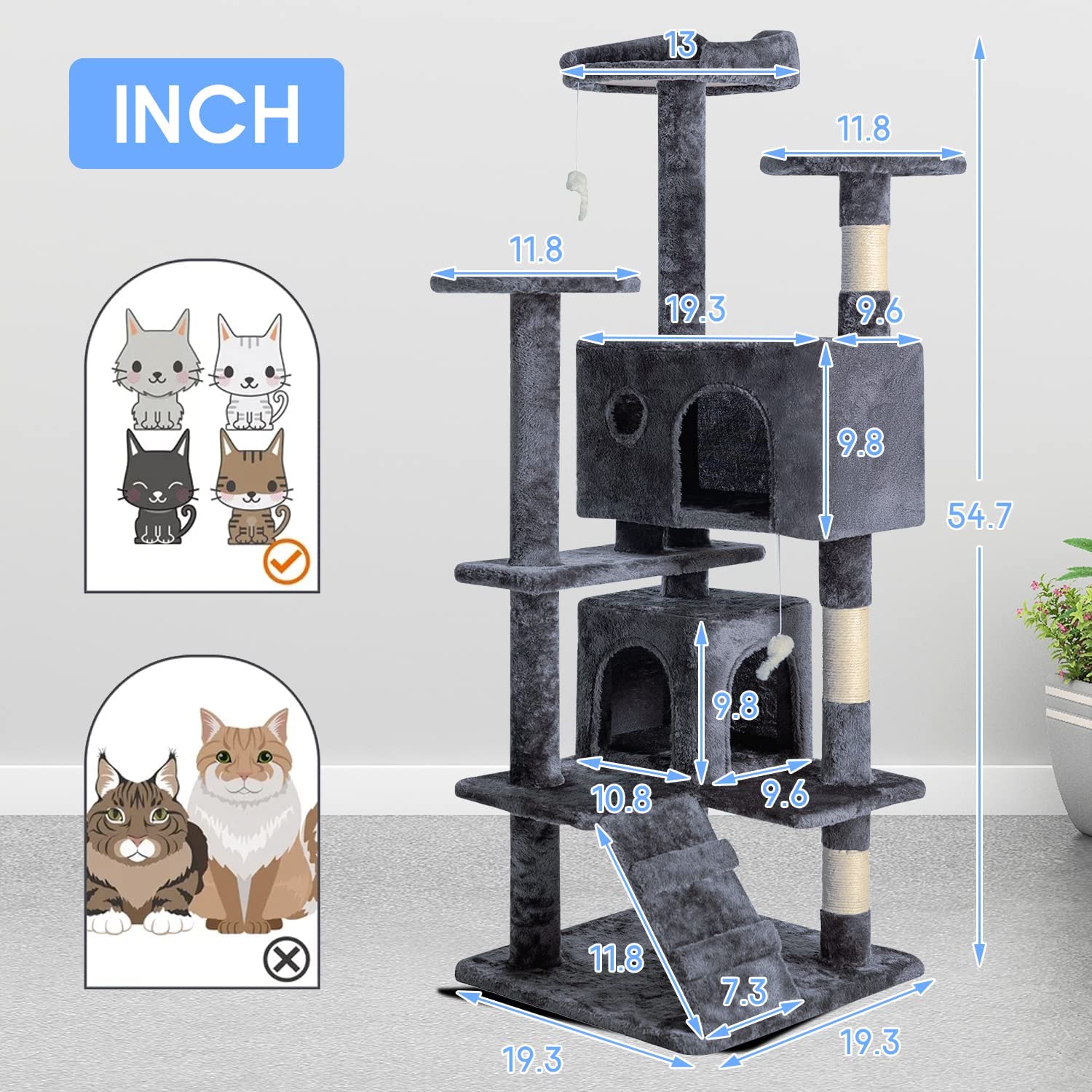 INCH

13

11.8

11.8

19.3

9.6

9.8

54.7

9.8

10.8

9.6

11.8

7.3

19.3

19.3