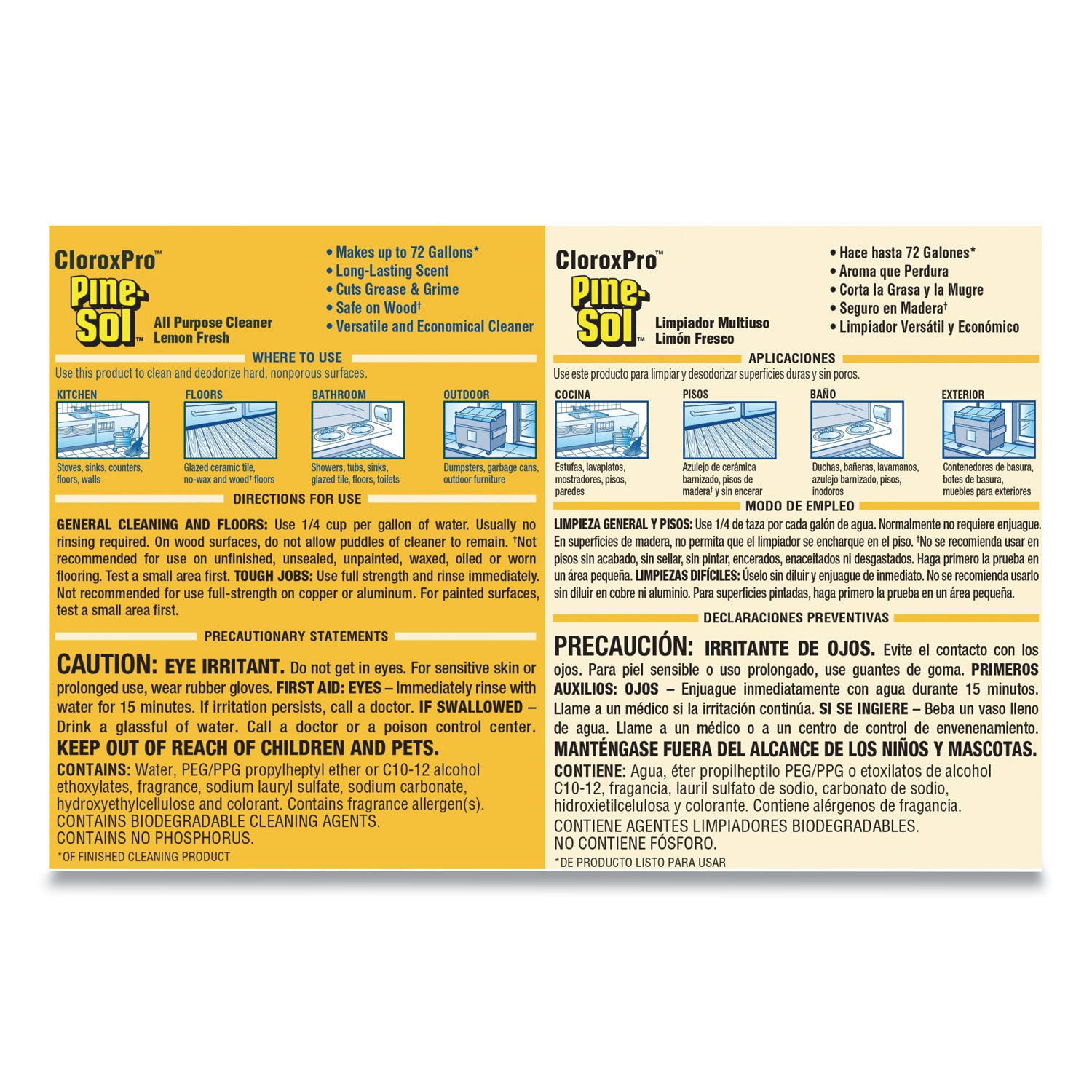 CloroxPro™

Pine-Sol™

All Purpose Cleaner
Lemon Fresh

• Makes up to 72 Gallons*
• Long-Lasting Scent
• Cuts Grease & Grime
• Safe on Wood†
• Versatile and Economical Cleaner

WHERE TO USE

Use this product to clean and deodorize hard, nonporous surfaces.

KITCHEN
Stoves, sinks, counters, floors, walls

FLOORS
Glazed ceramic tile, no-wax and wood† floors

BATHROOM
Showers, tubs, sinks, glazed tile, floors, toilets

OUTDOOR
Dumpsters, garbage cans, outdoor furniture

DIRECTIONS FOR USE

GENERAL CLEANING AND FLOORS: Use 1/4 cup per gallon of water. Usually no rinsing required. On wood surfaces, do not allow puddles of cleaner to remain. †Not recommended for use on unfinished, unsealed, unpainted, waxed, oiled or worn flooring. Test a small area first. TOUGH JOBS: Use full strength and rinse immediately. Not recommended for use full-strength on copper or aluminum. For painted surfaces, test a small area first.

PRECAUTIONARY STATEMENTS

CAUTION: EYE IRRITANT. Do not get in eyes. For sensitive skin or prolonged use, wear rubber gloves. FIRST AID: EYES – Immediately rinse with water for 15 minutes. If irritation persists, call a doctor. IF SWALLOWED – Drink a glassful of water. Call a doctor or a poison control center.
KEEP OUT OF REACH OF CHILDREN AND PETS.

CONTAINS: Water, PEG/PPG propylheptyl ether or C10-12 alcohol ethoxylates, fragrance, sodium lauryl sulfate, sodium carbonate, hydroxyethylcellulose and colorant. Contains fragrance allergen(s).
CONTAINS BIODEGRADABLE CLEANING AGENTS.
CONTAINS NO PHOSPHORUS.
*OF FINISHED CLEANING PRODUCT

CloroxPro™

Pine-Sol™

Limpiador Multiuso
Limón Fresco

• Hace hasta 72 Galones*
• Aroma que Perdura
• Corta la Grasa y la Mugre
• Seguro en Madera†
• Limpiador Versátil y Económico

APLICACIONES

Use este producto para limpiar y desodorizar superficies duras y sin poros.

COCINA
Estufas, lavaplatos, mostradores, pisos, paredes

PISOS
Azulejo de cerámica barnizado, pisos de madera† y sin encerar

BAÑO
Duchas, bañeras, lavamanos, azulejo barnizado, pisos, inodoros

EXTERIOR
Contenedores de basura, botes de basura, muebles para exteriores

MODO DE EMPLEO

LIMPIEZA GENERAL Y PISOS: Use 1/4 de taza por cada galón de agua. Normalmente no requiere enjuague. En superficies de madera, no permita que el limpiador se encharque en el piso. †No se recomienda usar en pisos sin acabado, sin sellar, sin pintar, encerados, enaceitados ni desgastados. Haga primero la prueba en un área pequeña. LIMPIEZAS DIFÍCILES: Úselo sin diluir y enjuague de inmediato. No se recomienda usarlo sin diluir en cobre ni aluminio. Para superficies pintadas, haga primero la prueba en un área pequeña.

DECLARACIONES PREVENTIVAS

PRECAUCIÓN: IRRITANTE DE OJOS. Evite el contacto con los ojos. Para piel sensible o uso prolongado, use guantes de goma. PRIMEROS AUXILIOS: OJOS – Enjuague inmediatamente con agua durante 15 minutos. Llame a un médico si la irritación continúa. SI SE INGIERE – Beba un vaso lleno de agua. Llame a un médico o a un centro de control de envenenamiento.
MANTÉNGASE FUERA DEL ALCANCE DE LOS NIÑOS Y MASCOTAS.

CONTIENE: Agua, éter propilheptilo PEG/PPG o etoxilatos de alcohol C10-12, fragancia, lauril sulfato de sodio, carbonato de sodio, hidroxietilcelulosa y colorante. Contiene alérgenos de fragancia.
CONTIENE AGENTES LIMPIADORES BIODEGRADABLES.
NO CONTIENE FÓSFORO.
*DE PRODUCTO LISTO PARA USAR