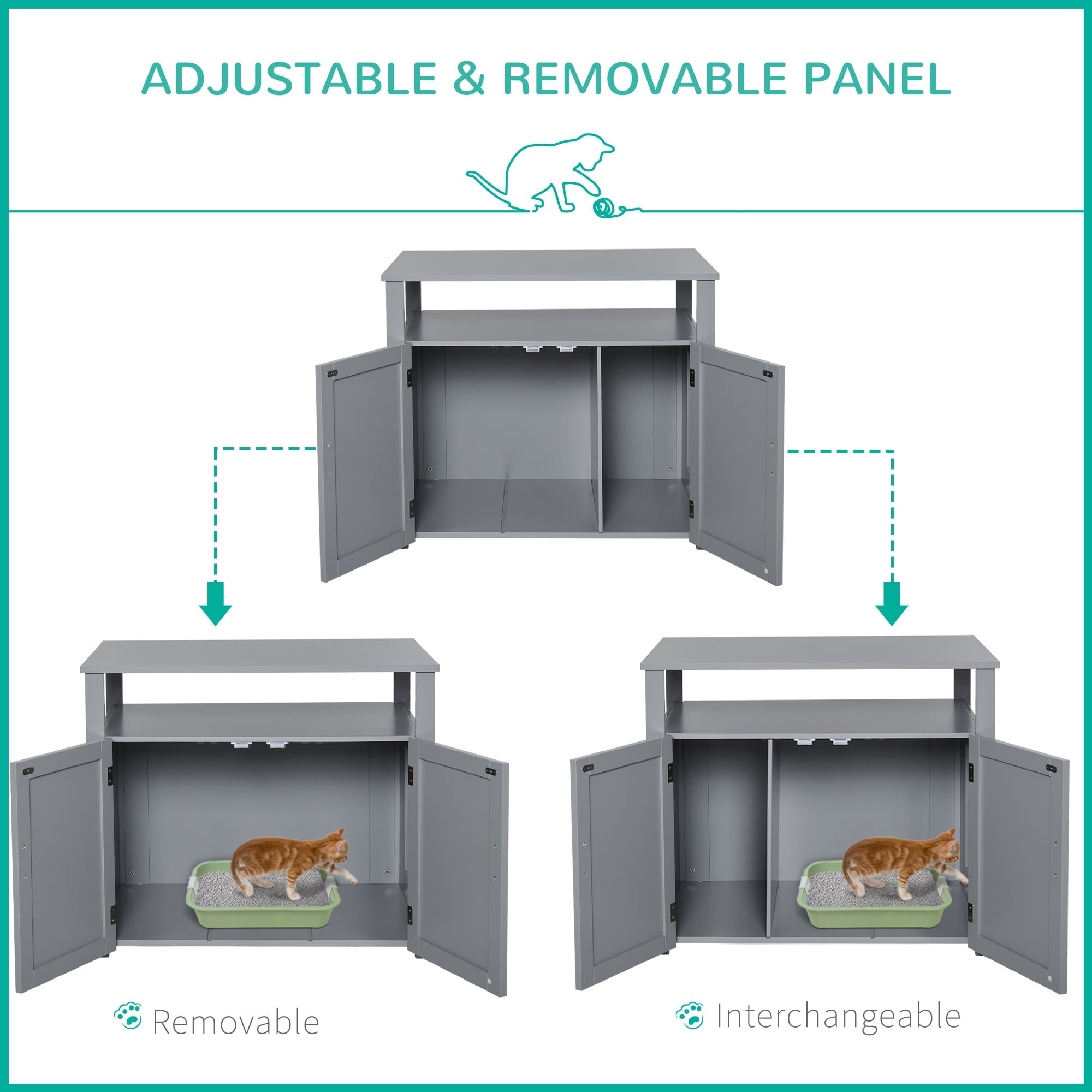 ADJUSTABLE & REMOVABLE PANEL

Removable

Interchangeable