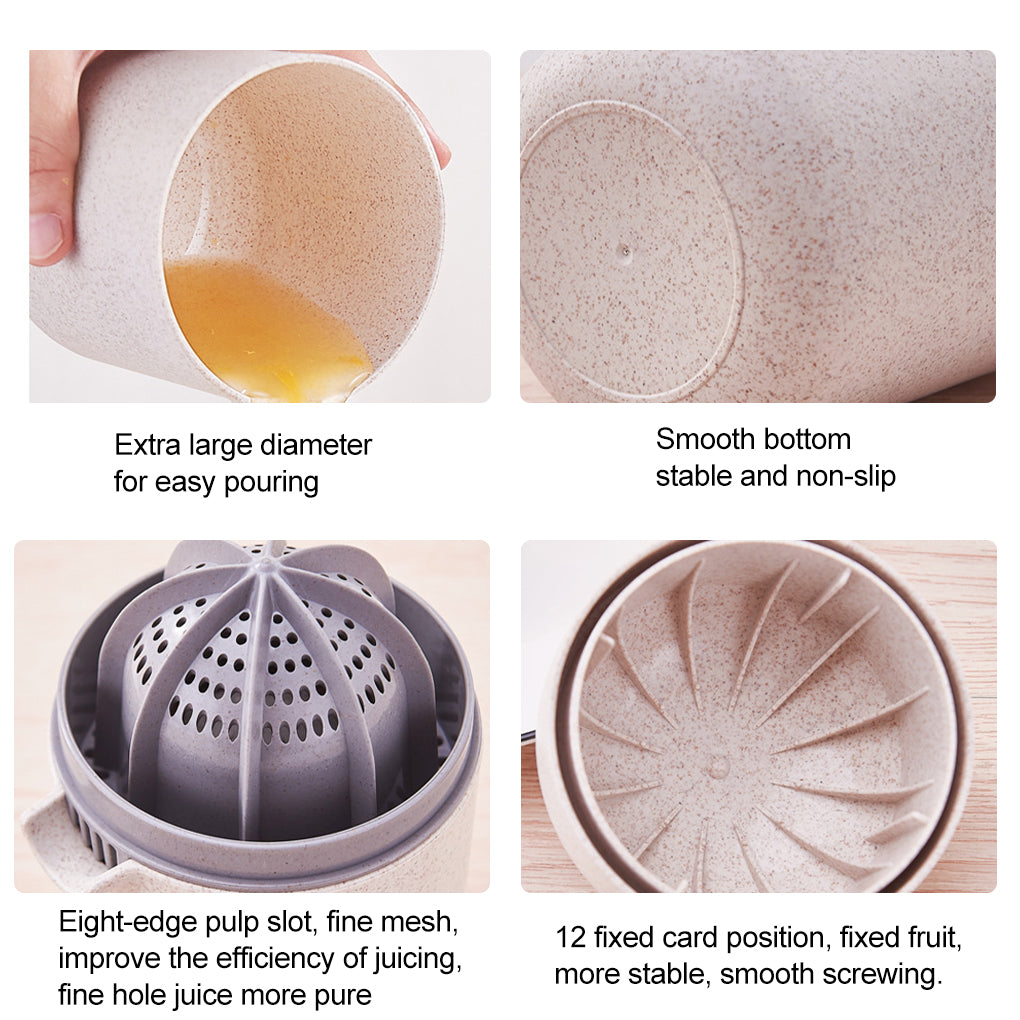 Extra large diameter
for easy pouring

Smooth bottom
stable and non-slip

Eight-edge pulp slot, fine mesh,
improve the efficiency of juicing,
fine hole juice more pure

12 fixed card position, fixed fruit,
more stable, smooth screwing.