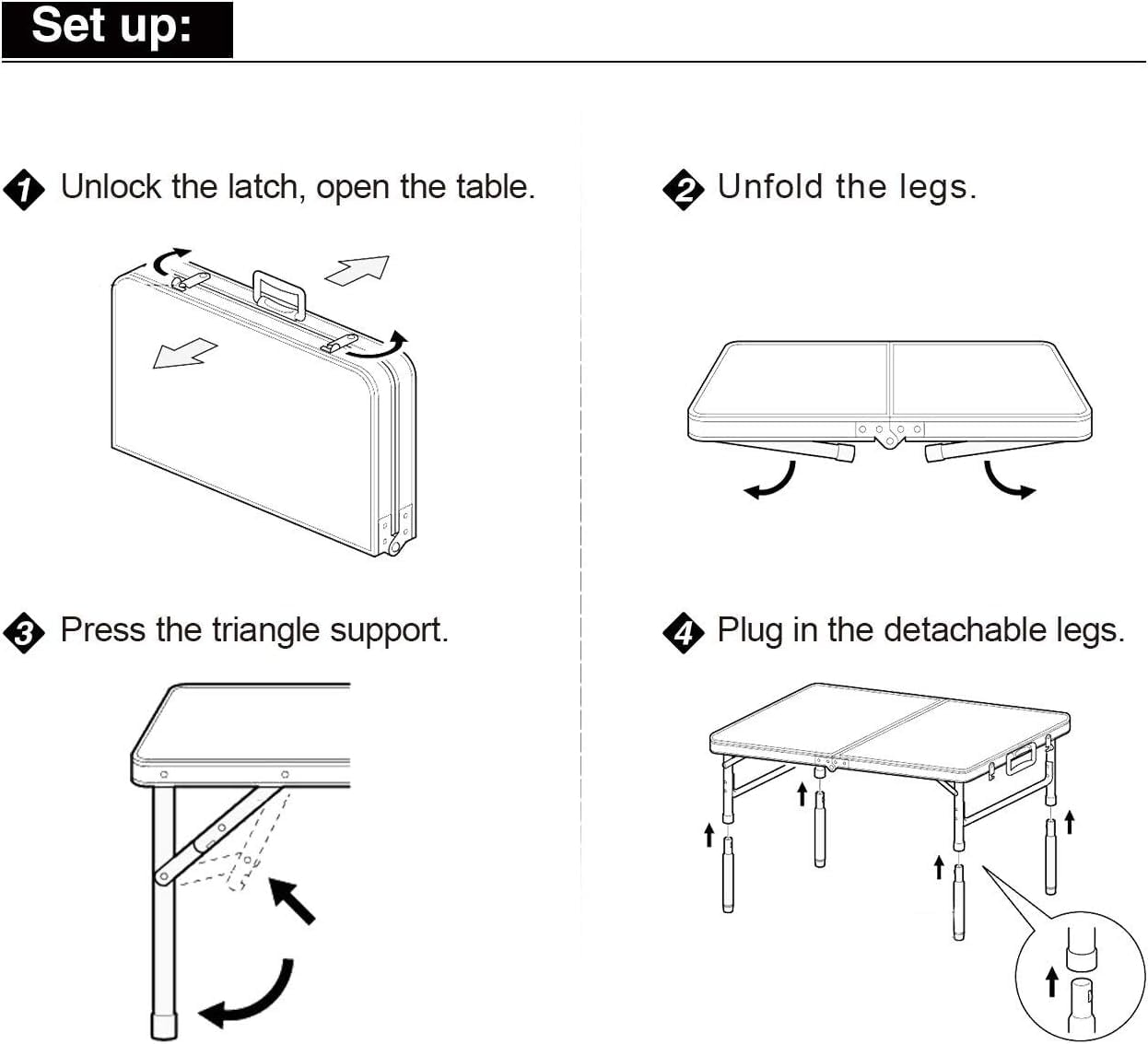 Set up:

1 Unlock the latch, open the table.

2 Unfold the legs.

3 Press the triangle support.

4 Plug in the detachable legs.