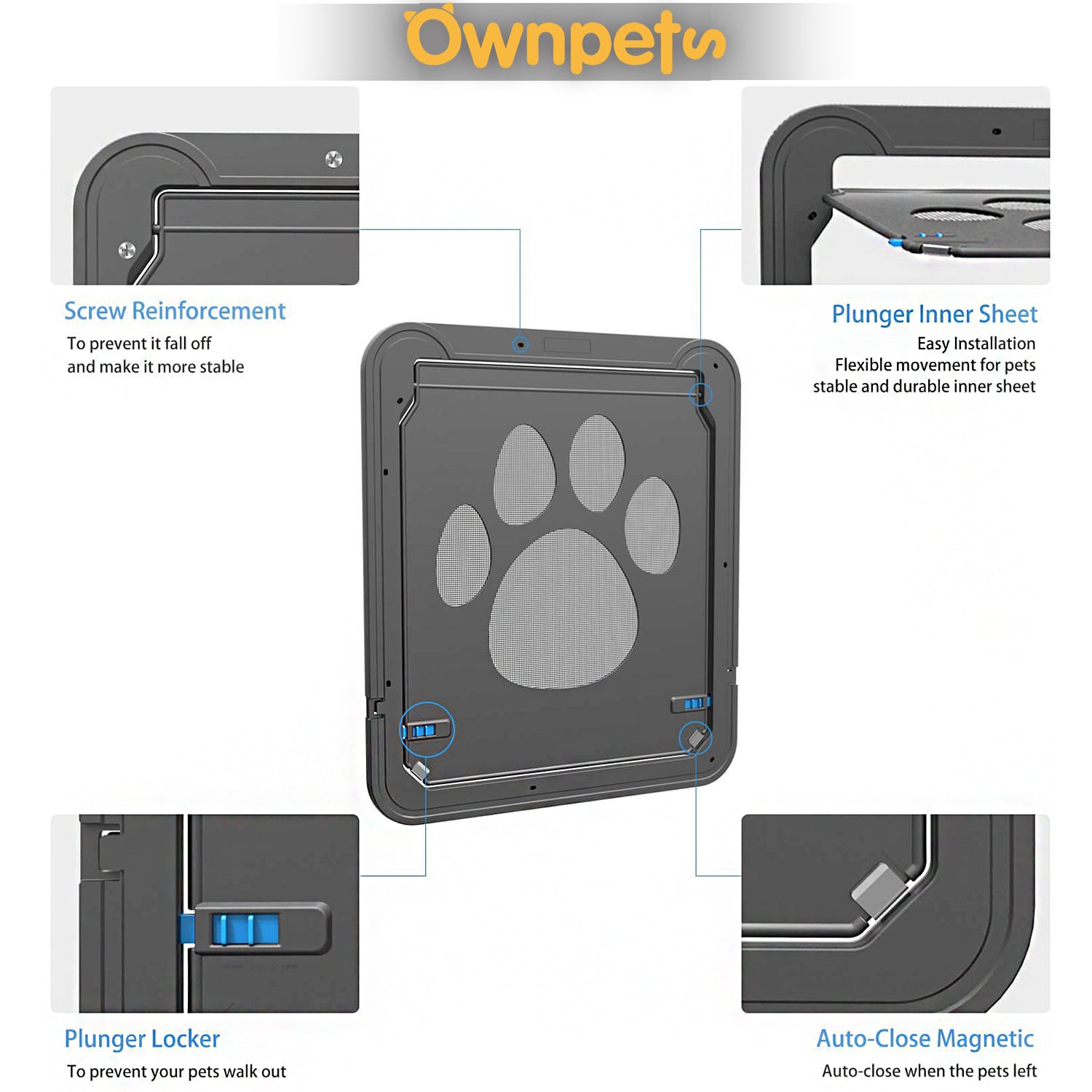 Ownpets

Screw Reinforcement
To prevent it fall off
and make it more stable

Plunger Inner Sheet
Easy Installation
Flexible movement for pets
stable and durable inner sheet

Plunger Locker
To prevent your pets walk out

Auto-Close Magnetic
Auto-close when the pets left