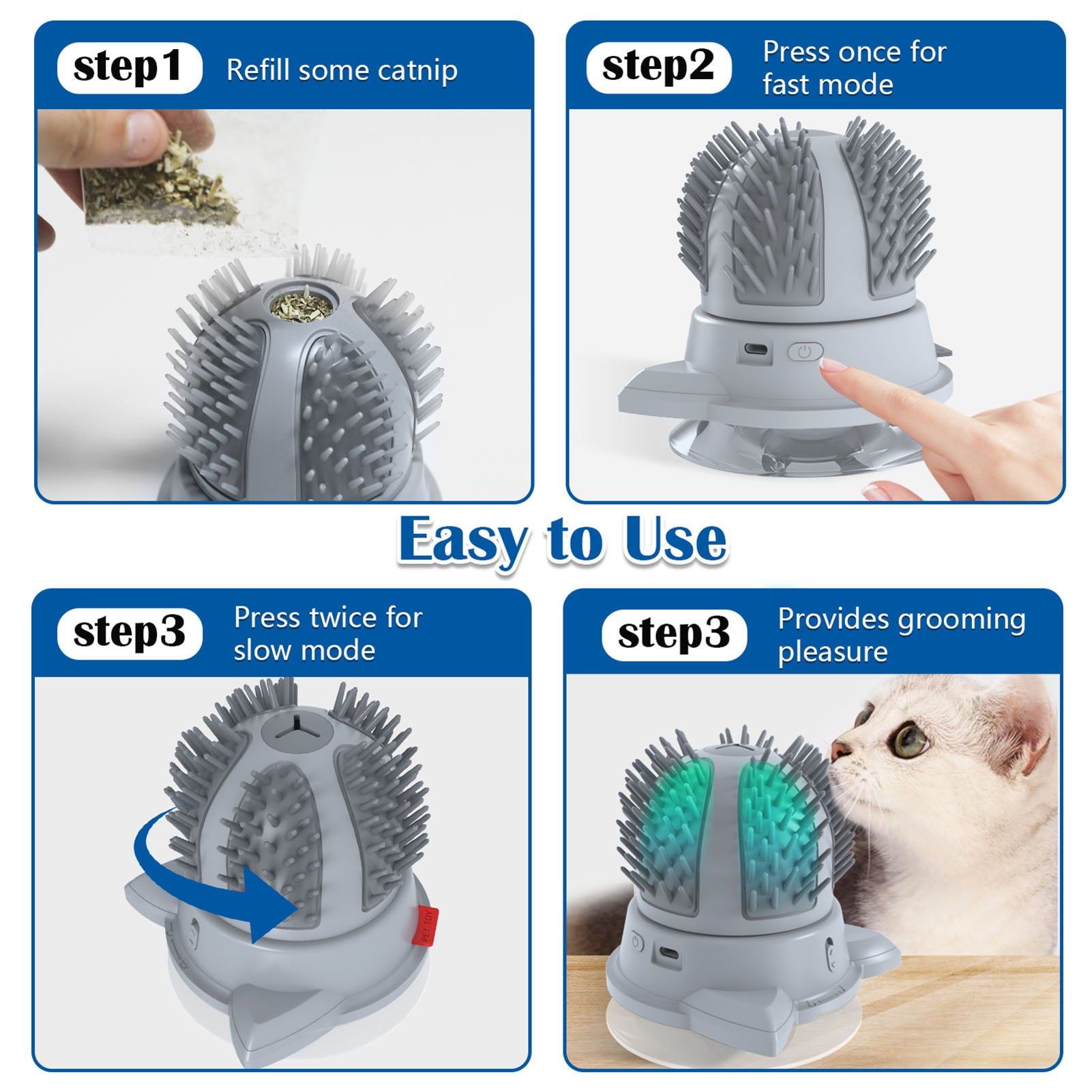 step1 Refill some catnip

step2 Press once for fast mode

Easy to Use

step3 Press twice for slow mode

PET TOY

step3 Provides grooming pleasure