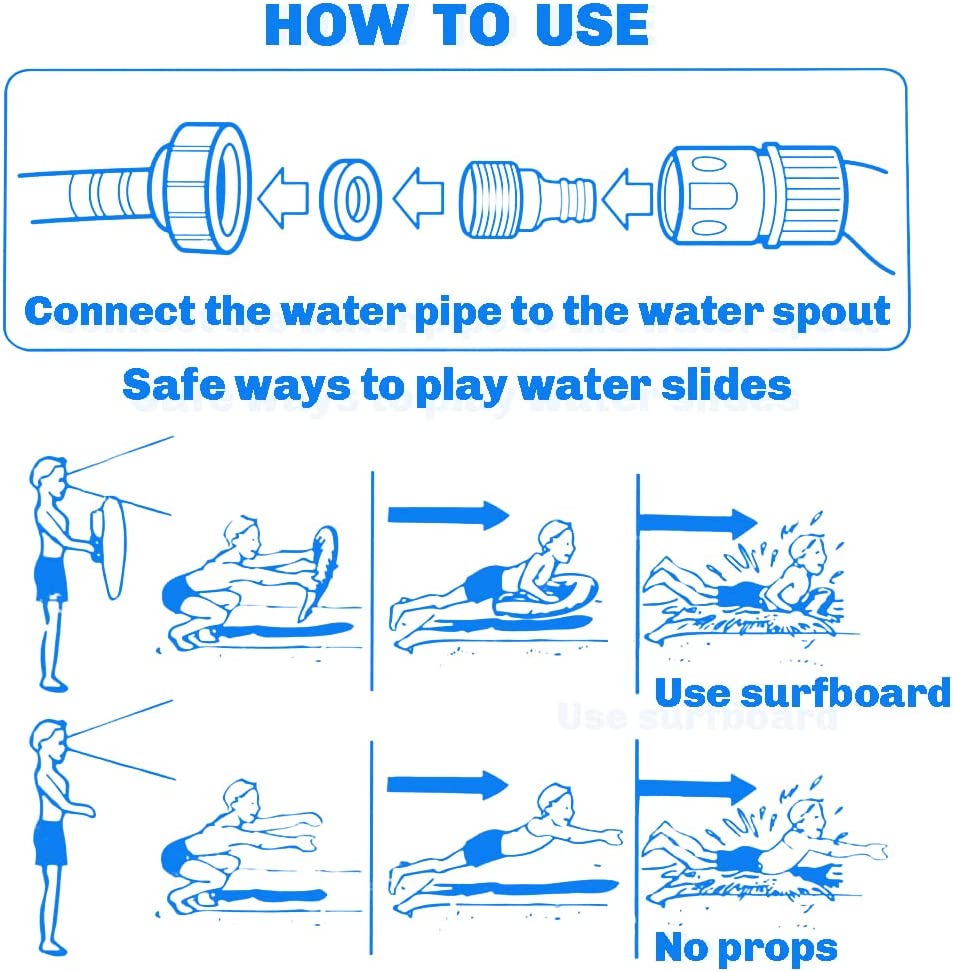 HOW TO USE

Connect the water pipe to the water spout

Safe ways to play water slides

Use surfboard

No props