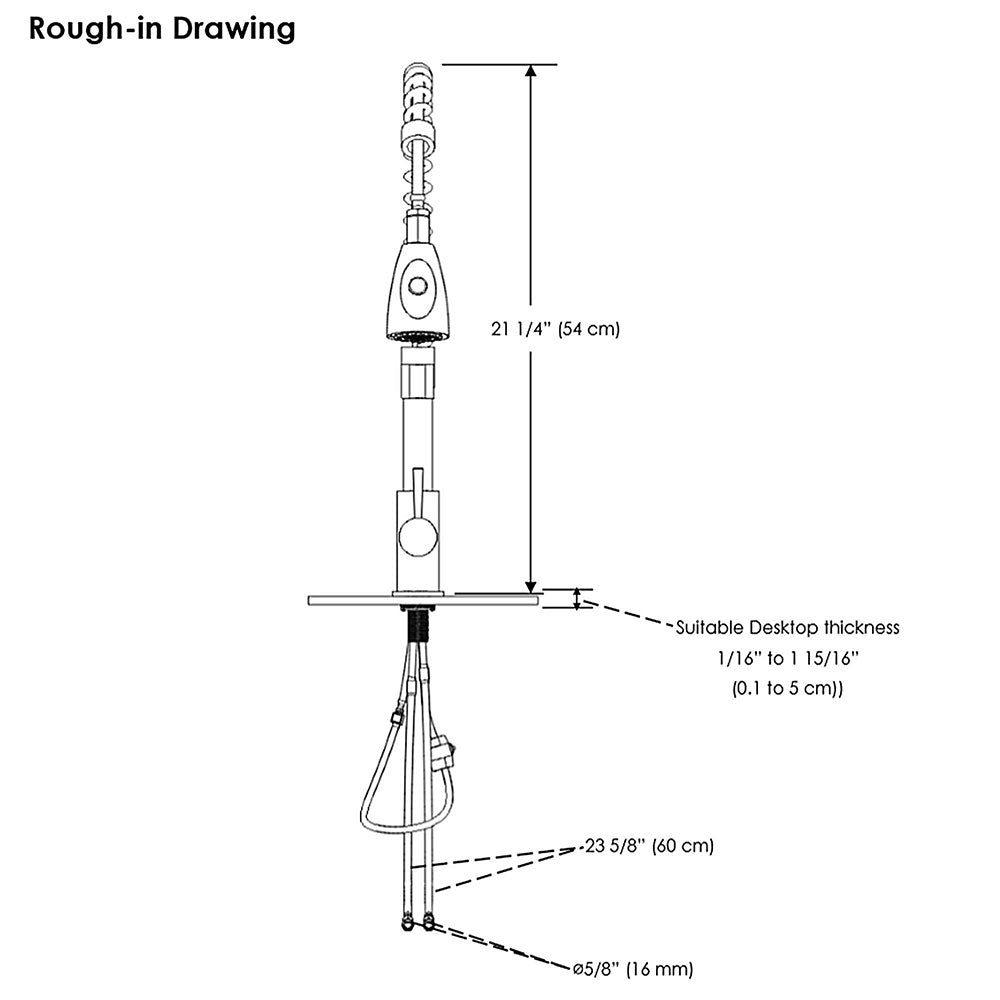 Rough-in Drawing

21 1/4" (54 cm)

Suitable Desktop thickness
1/16" to 1 15/16"
(0.1 to 5 cm))

23 5/8" (60 cm)

ø5/8" (16 mm)