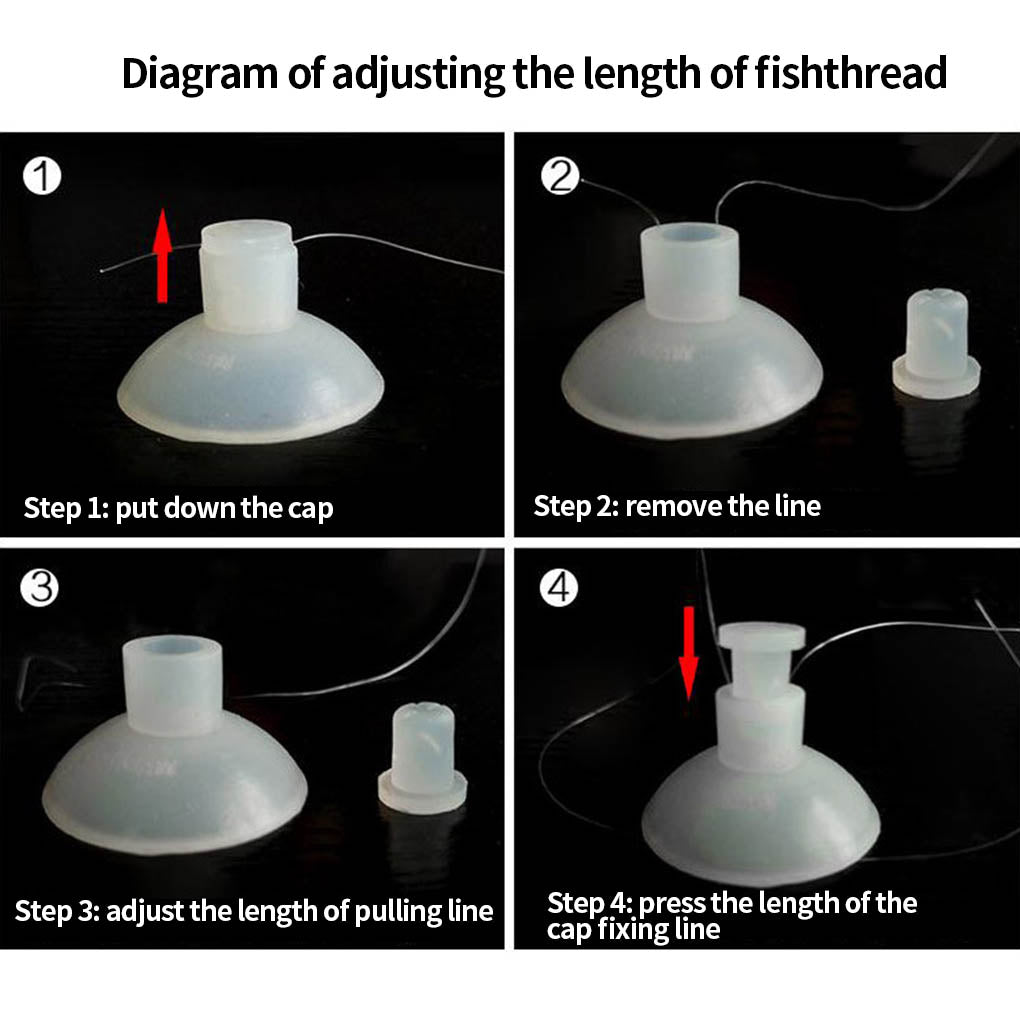 Diagram of adjusting the length of fishthread

①

Step 1: put down the cap

②

Step 2: remove the line

③

Step 3: adjust the length of pulling line

④

Step 4: press the length of the cap fixing line