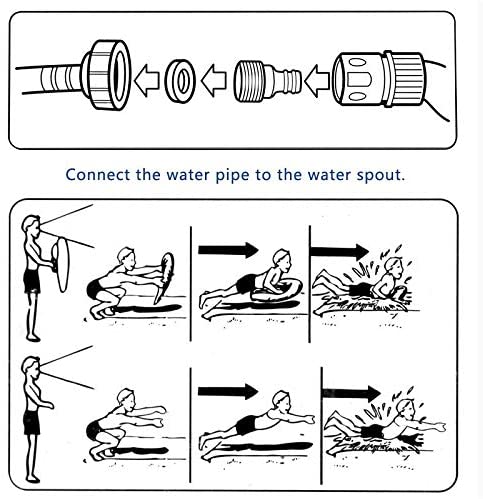 Connect the water pipe to the water spout.