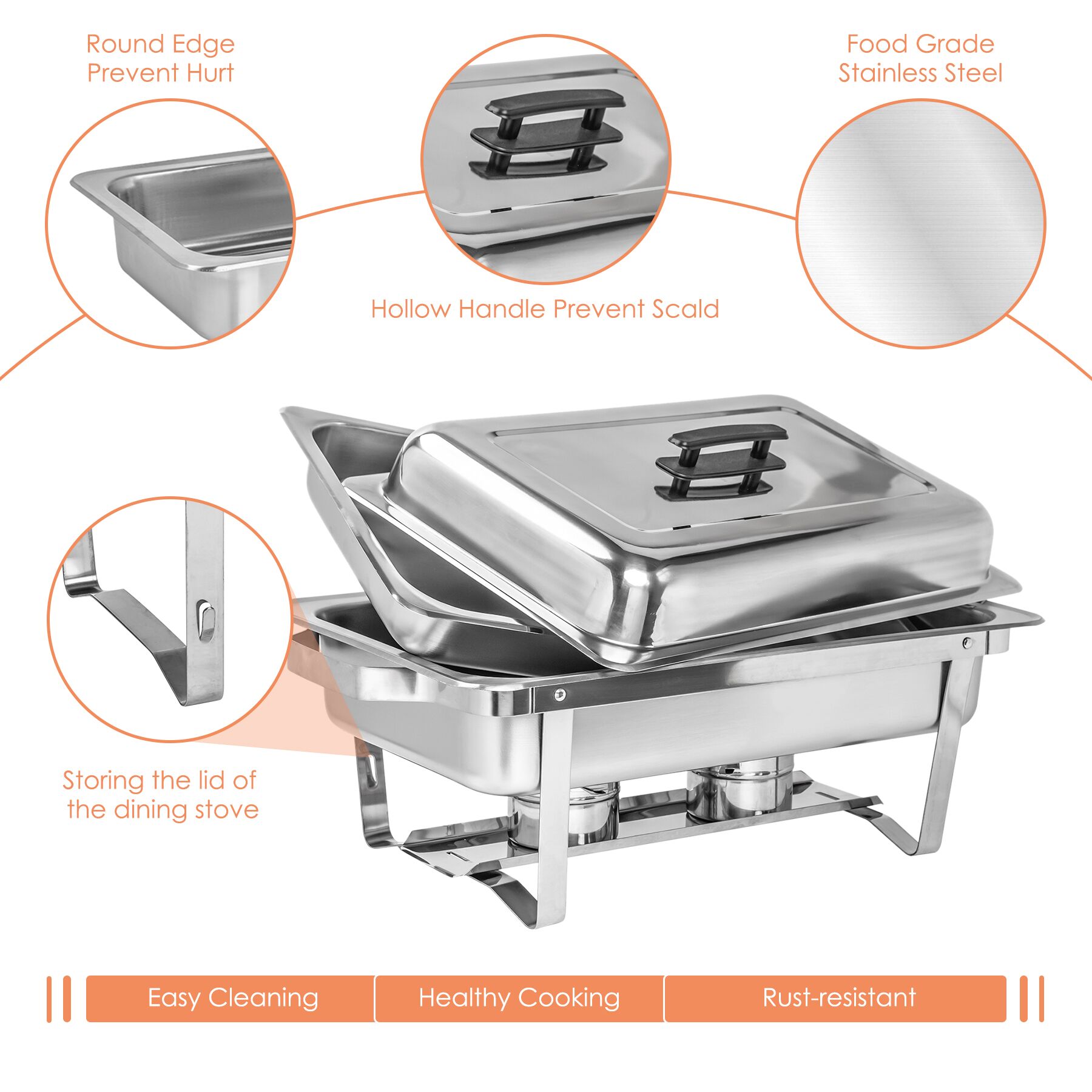 Round Edge
Prevent Hurt

Food Grade
Stainless Steel

Hollow Handle Prevent Scald

Storing the lid of
the dining stove

Easy Cleaning

Healthy Cooking

Rust-resistant