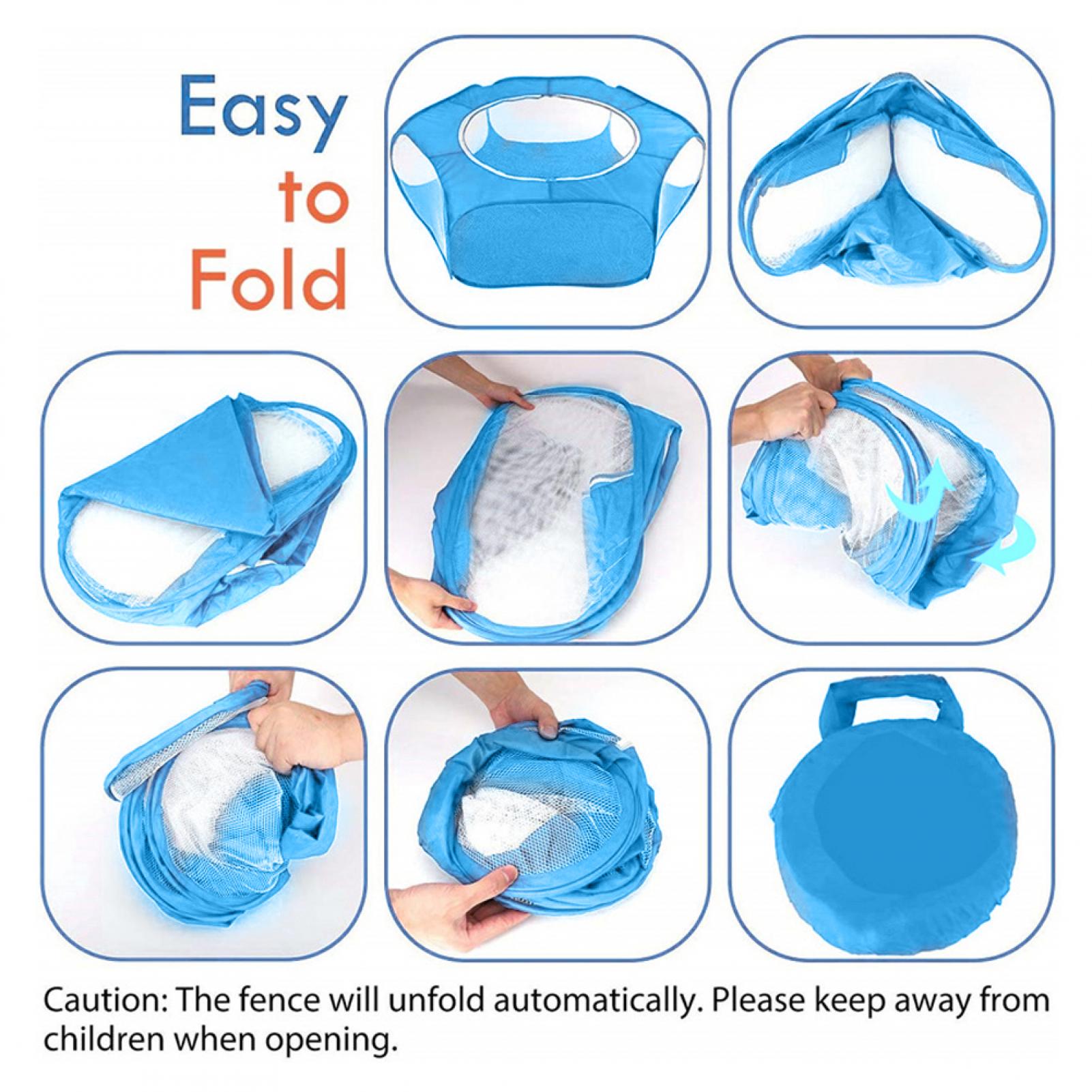 Easy
to
Fold

Caution: The fence will unfold automatically. Please keep away from children when opening.