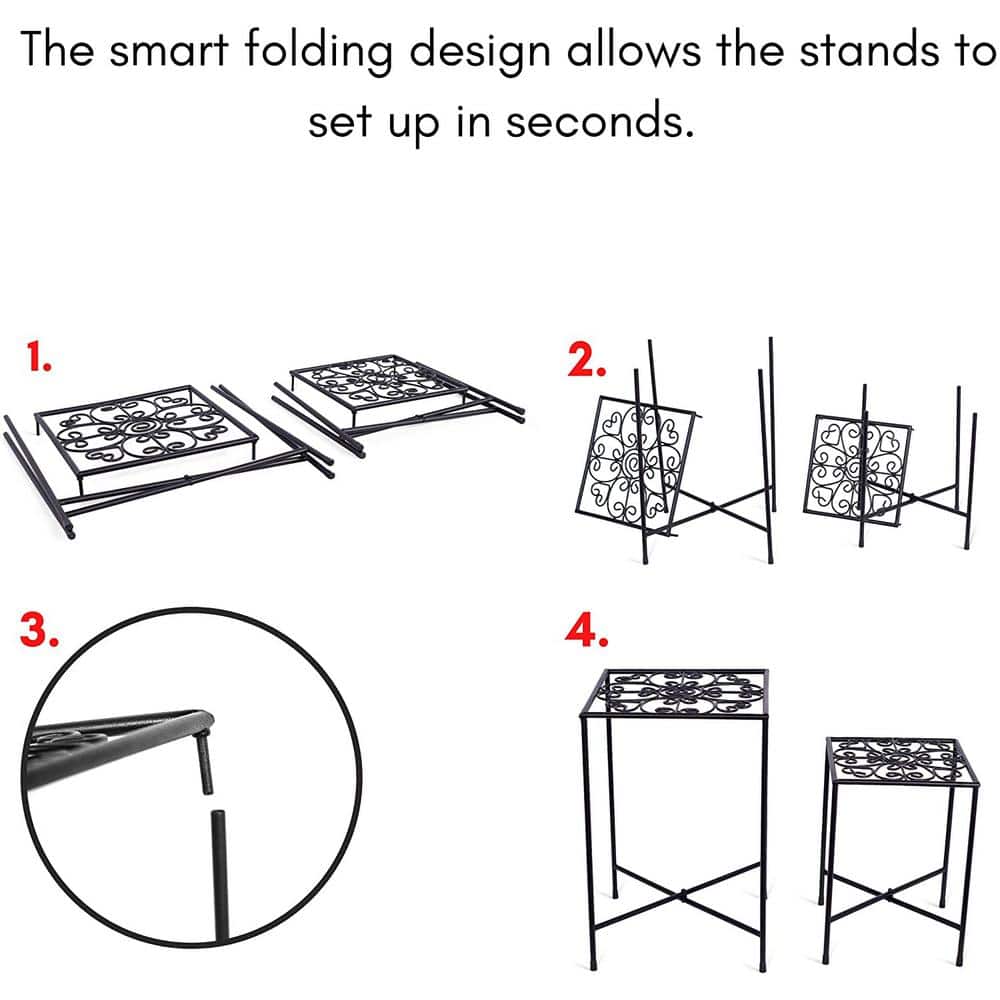 The smart folding design allows the stands to set up in seconds.

1.

2.

3.

4.