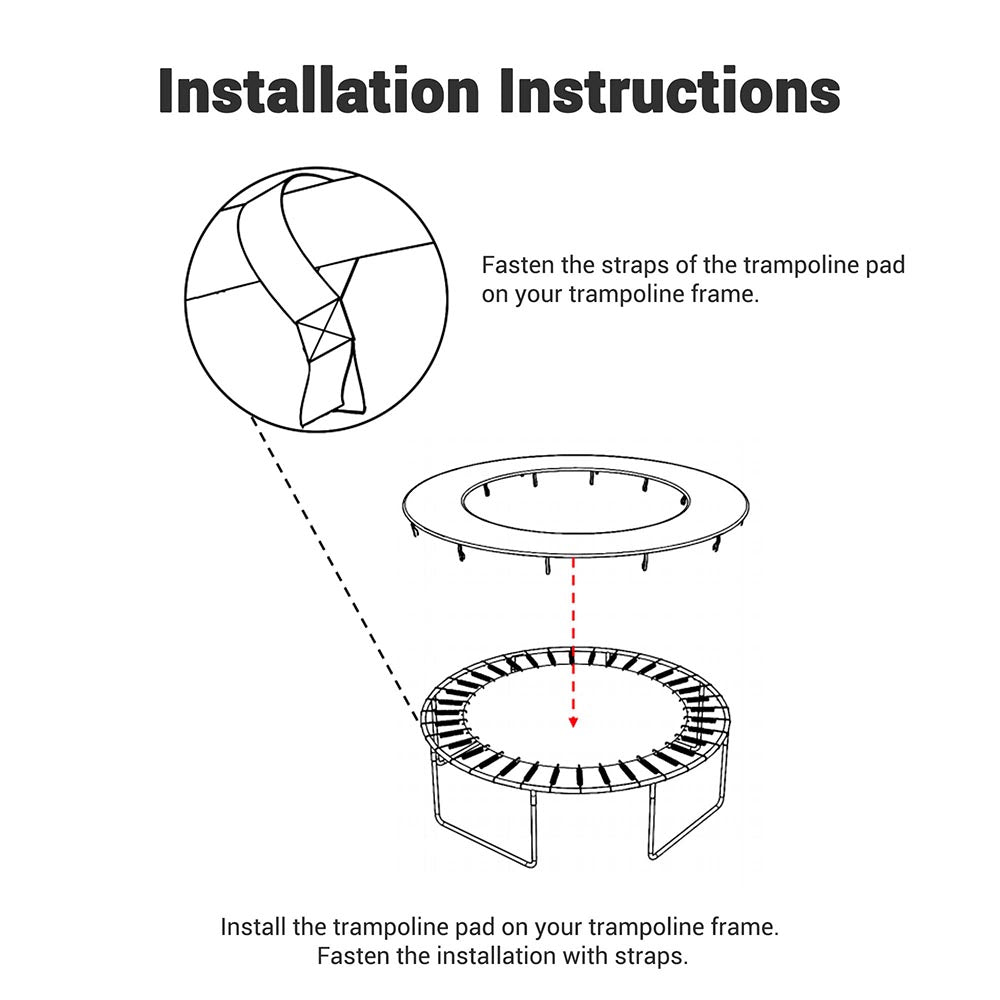 Installation Instructions

Fasten the straps of the trampoline pad on your trampoline frame.

Install the trampoline pad on your trampoline frame.
Fasten the installation with straps.