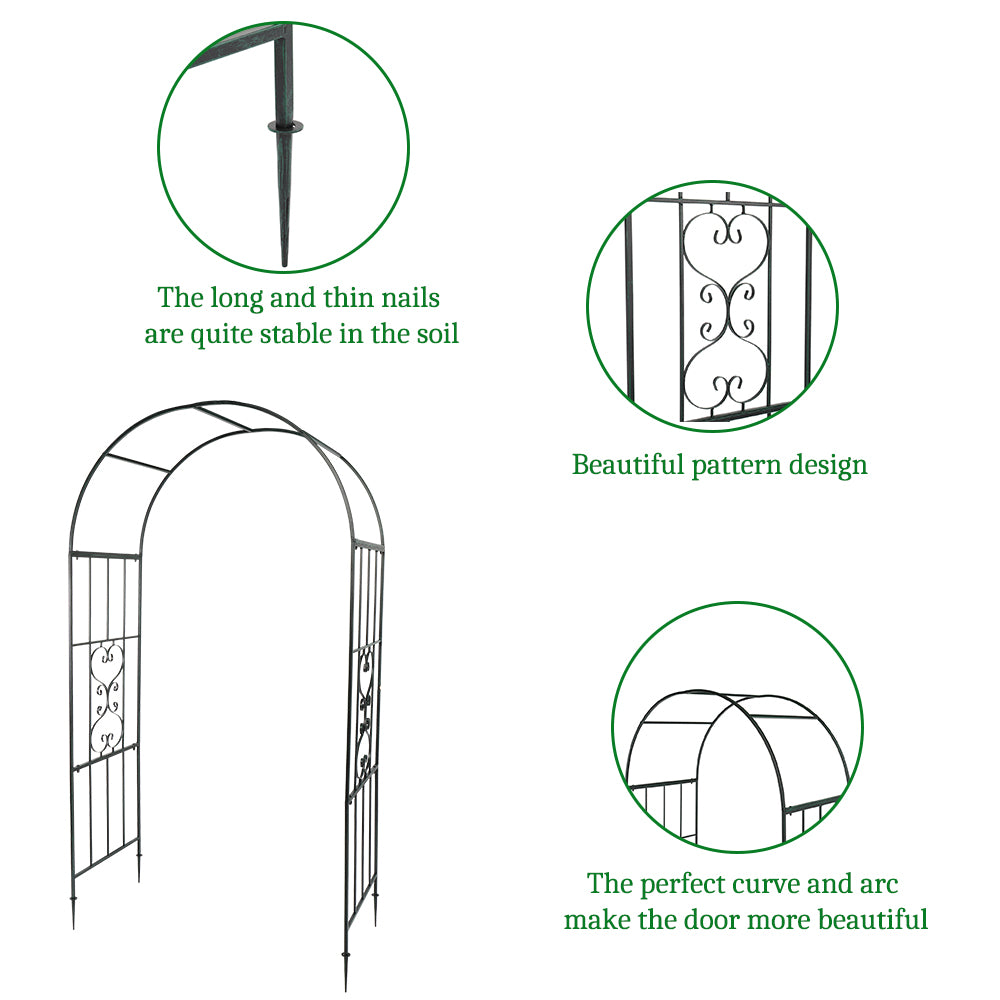 The long and thin nails
are quite stable in the soil

Beautiful pattern design

The perfect curve and arc
make the door more beautiful