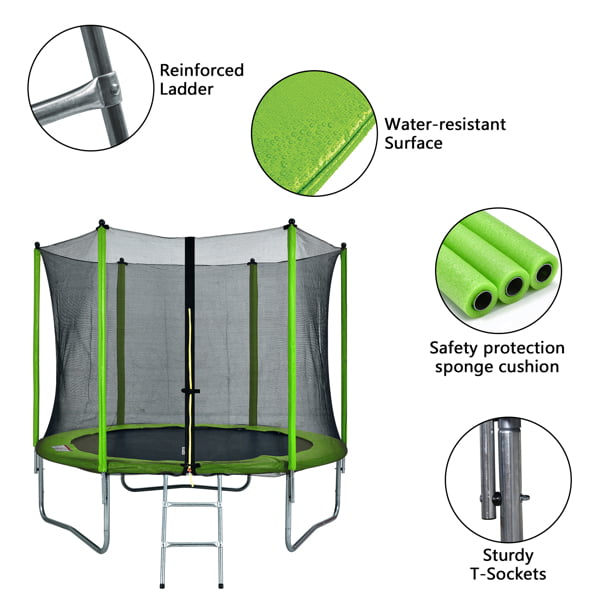 Reinforced Ladder

Water-resistant Surface

Safety protection sponge cushion

Sturdy T-Sockets