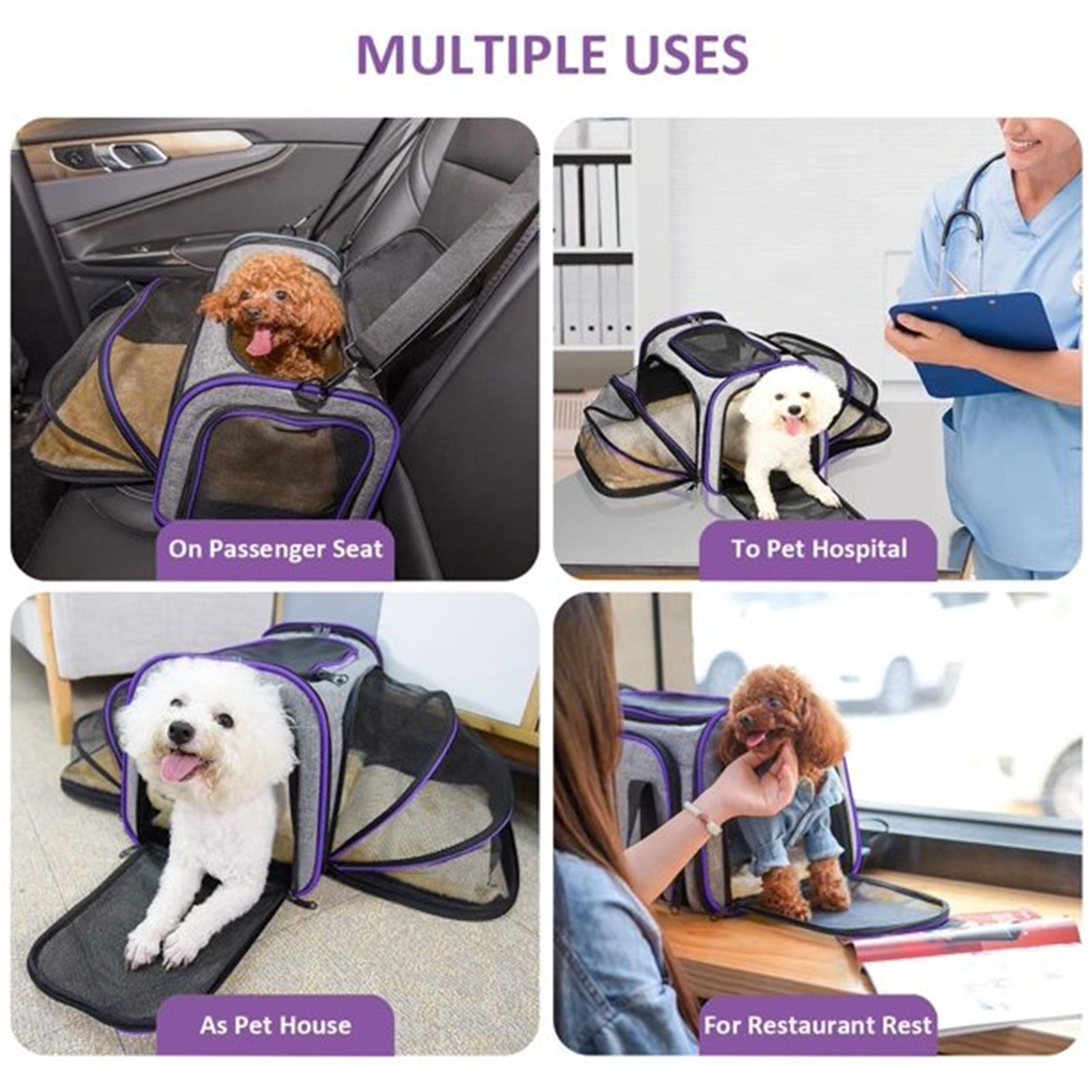 MULTIPLE USES

On Passenger Seat

To Pet Hospital

As Pet House

For Restaurant Rest