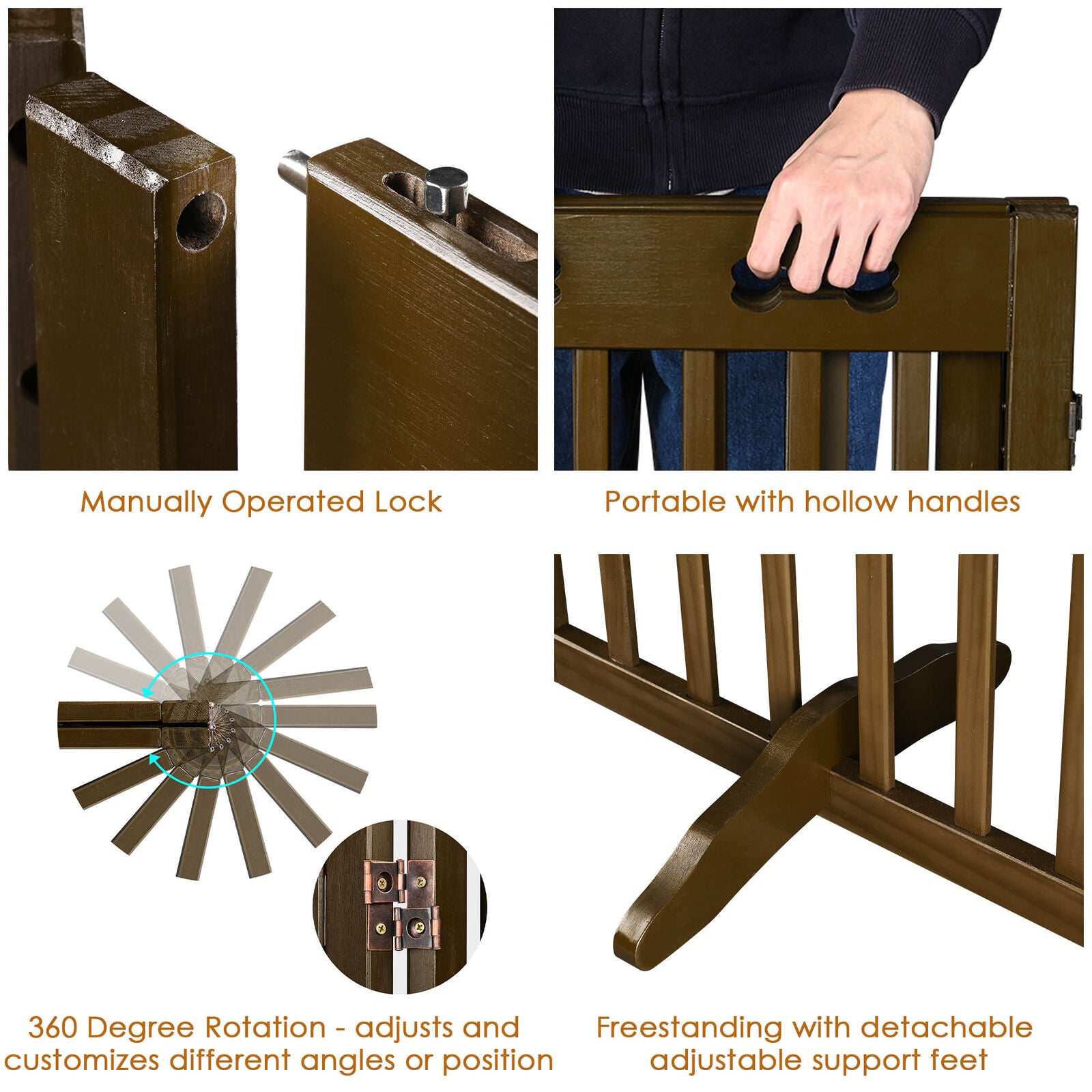 Manually Operated Lock

Portable with hollow handles

360 Degree Rotation - adjusts and customizes different angles or position

Freestanding with detachable adjustable support feet