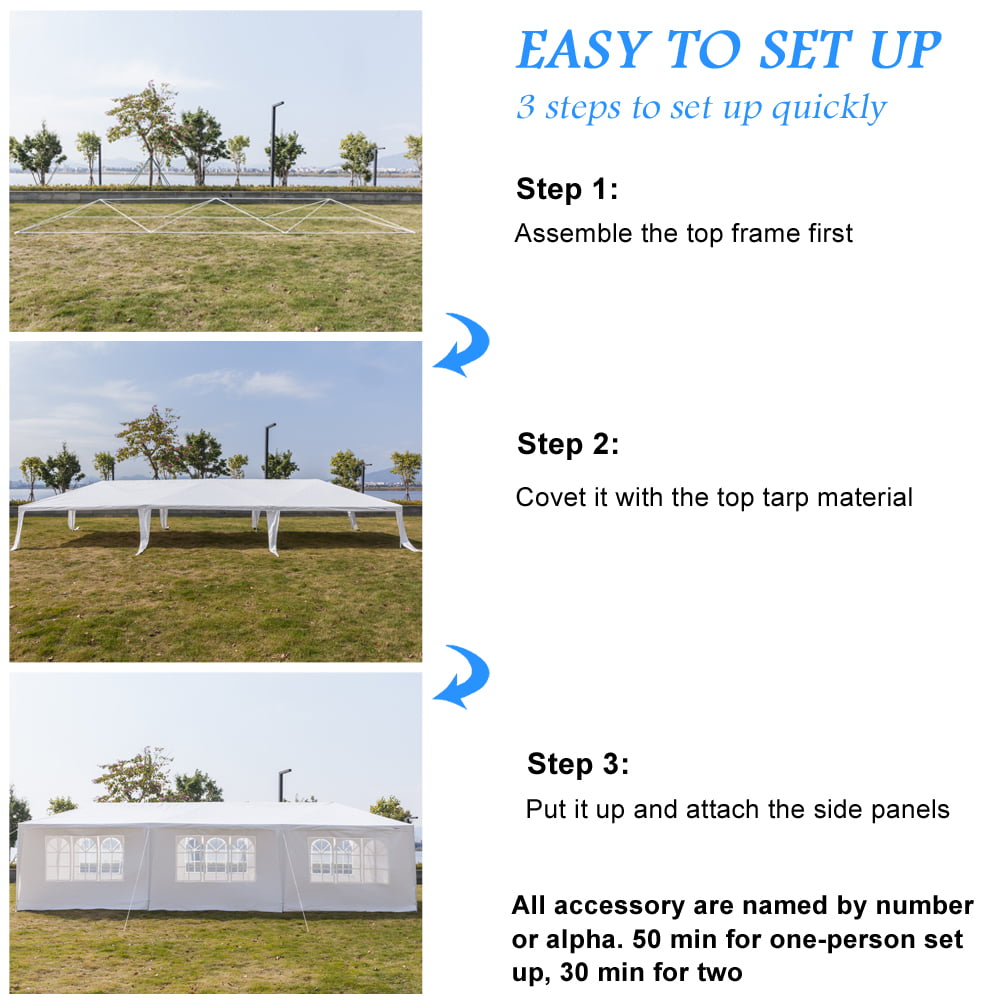 EASY TO SET UP
3 steps to set up quickly

Step 1:
Assemble the top frame first

Step 2:
Covet it with the top tarp material

Step 3:
Put it up and attach the side panels

All accessory are named by number or alpha. 50 min for one-person set up, 30 min for two