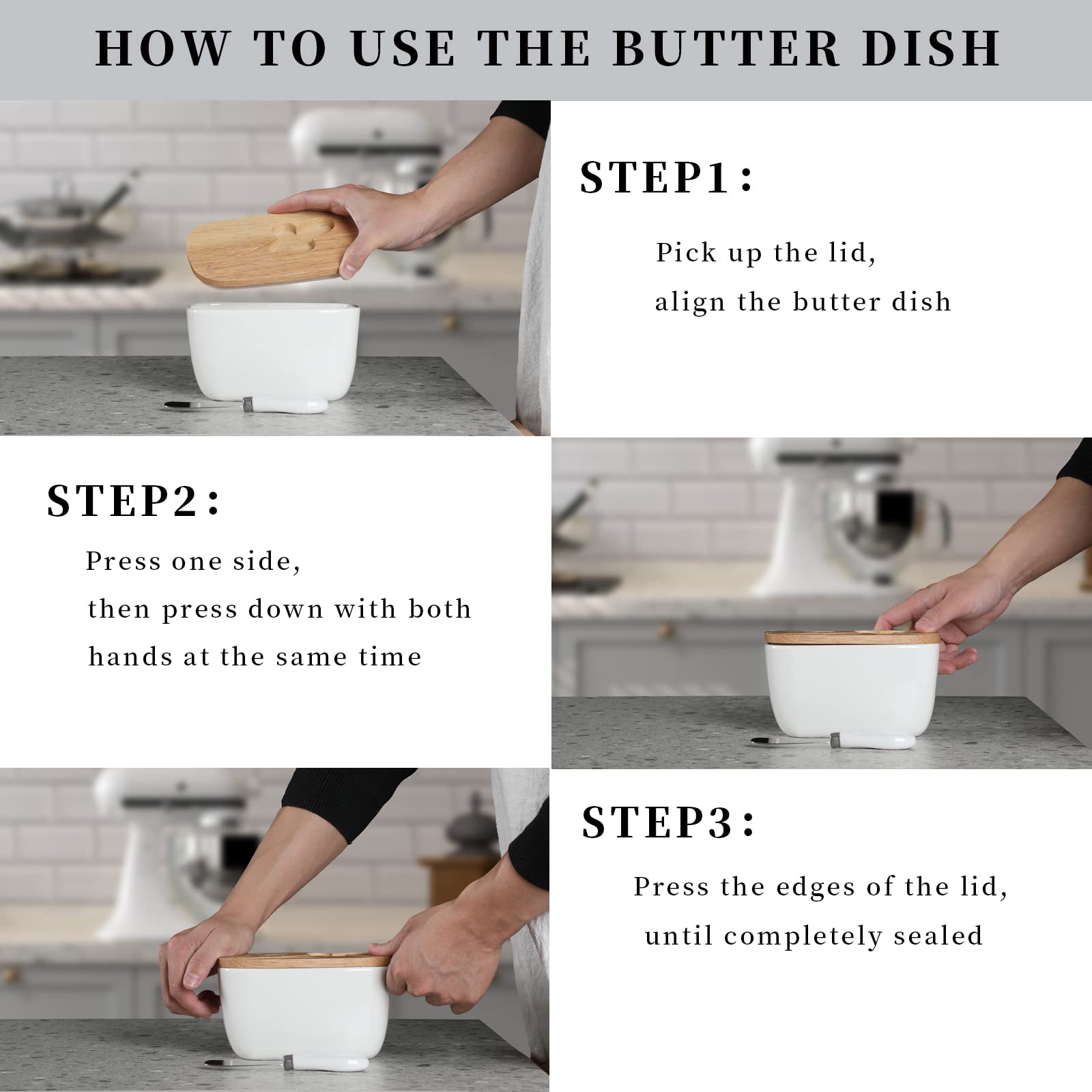 HOW TO USE THE BUTTER DISH

STEP1:

Pick up the lid,
align the butter dish

STEP2:

Press one side,
then press down with both
hands at the same time

STEP3:

Press the edges of the lid,
until completely sealed