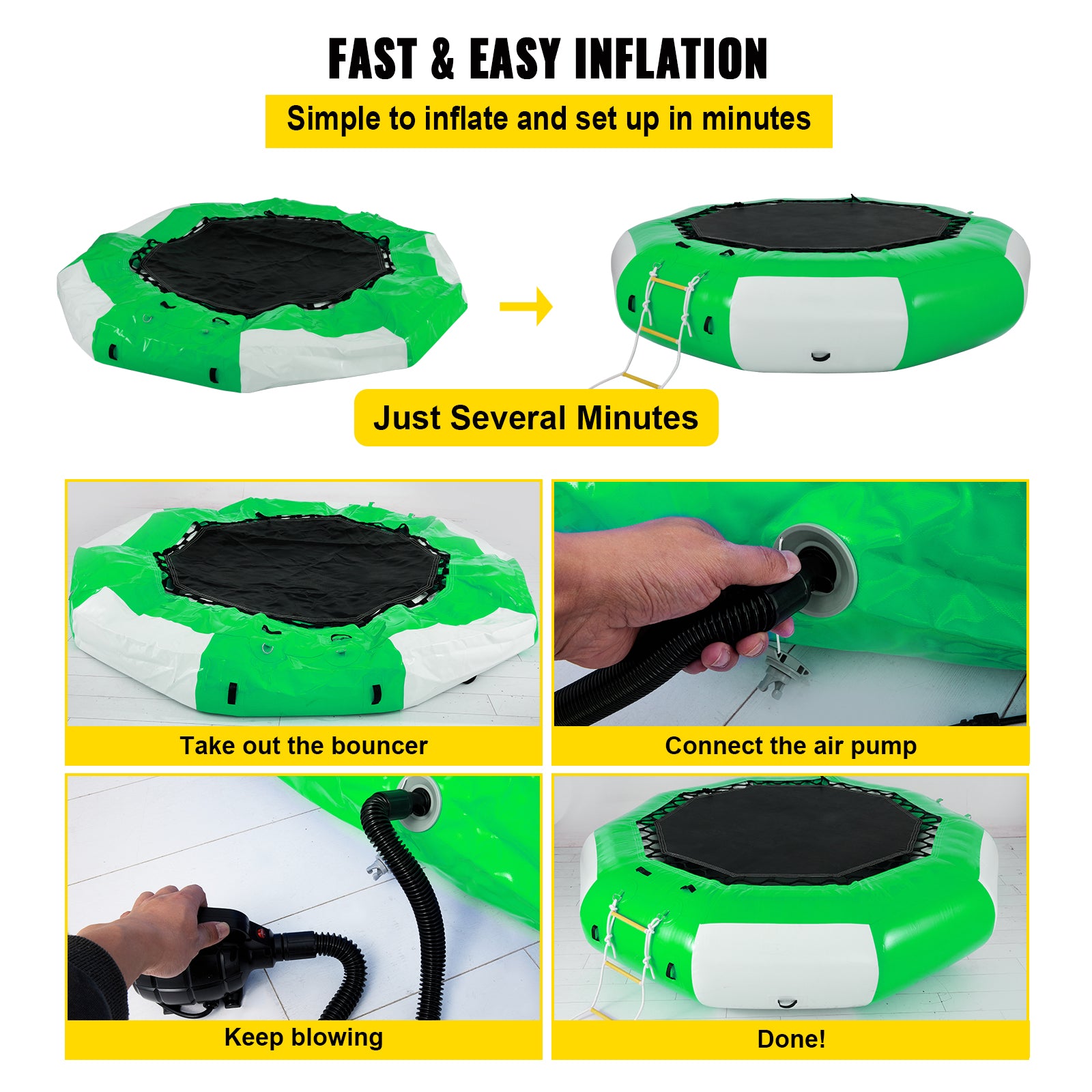 FAST & EASY INFLATION

Simple to inflate and set up in minutes

Just Several Minutes

Take out the bouncer

Connect the air pump

Keep blowing

Done!