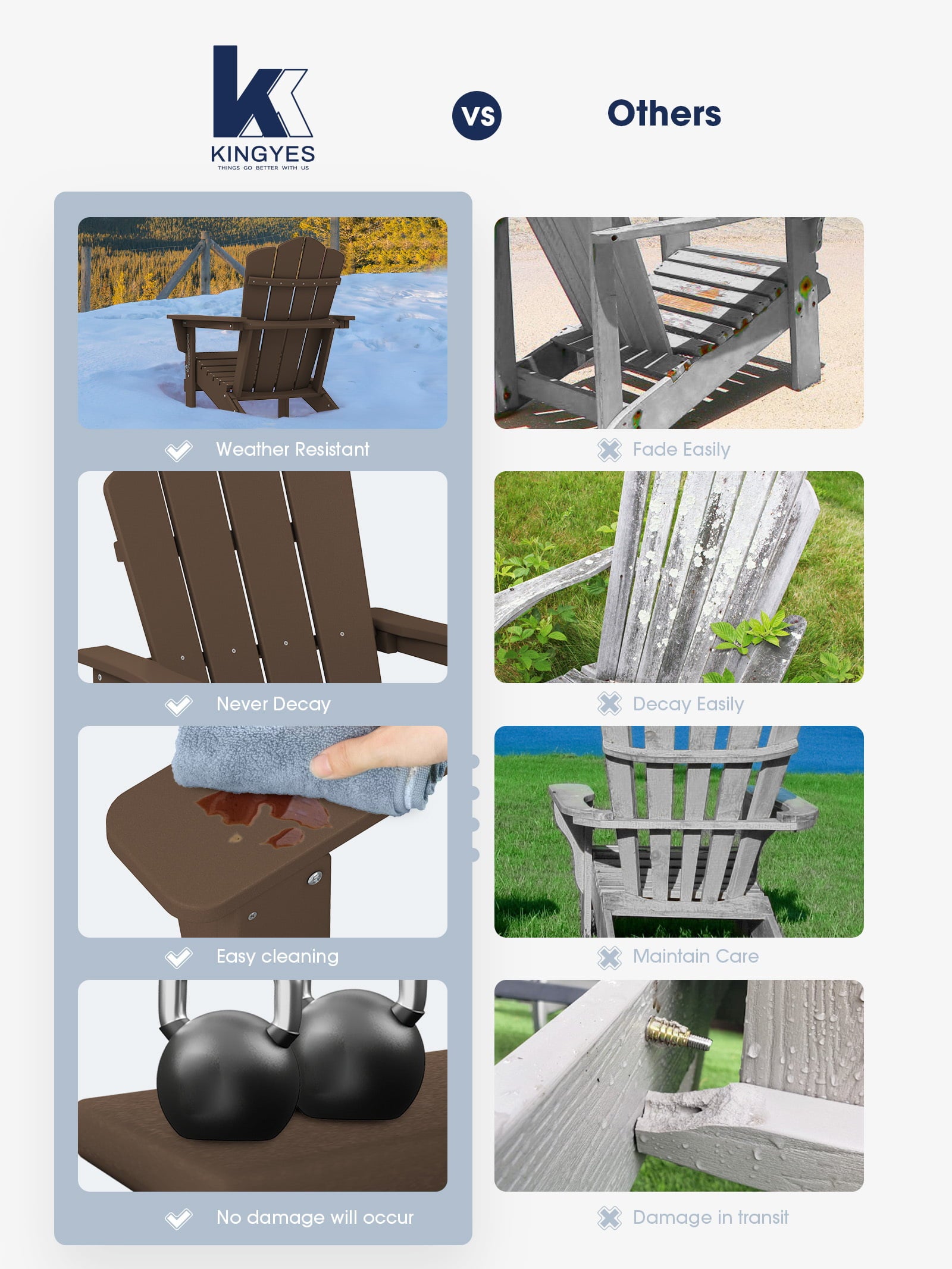 KINGYES
THINGS GO BETTER WITH US

VS

Others

Weather Resistant

Never Decay

Easy cleaning

No damage will occur

Fade Easily

Decay Easily

Maintain Care

Damage in transit