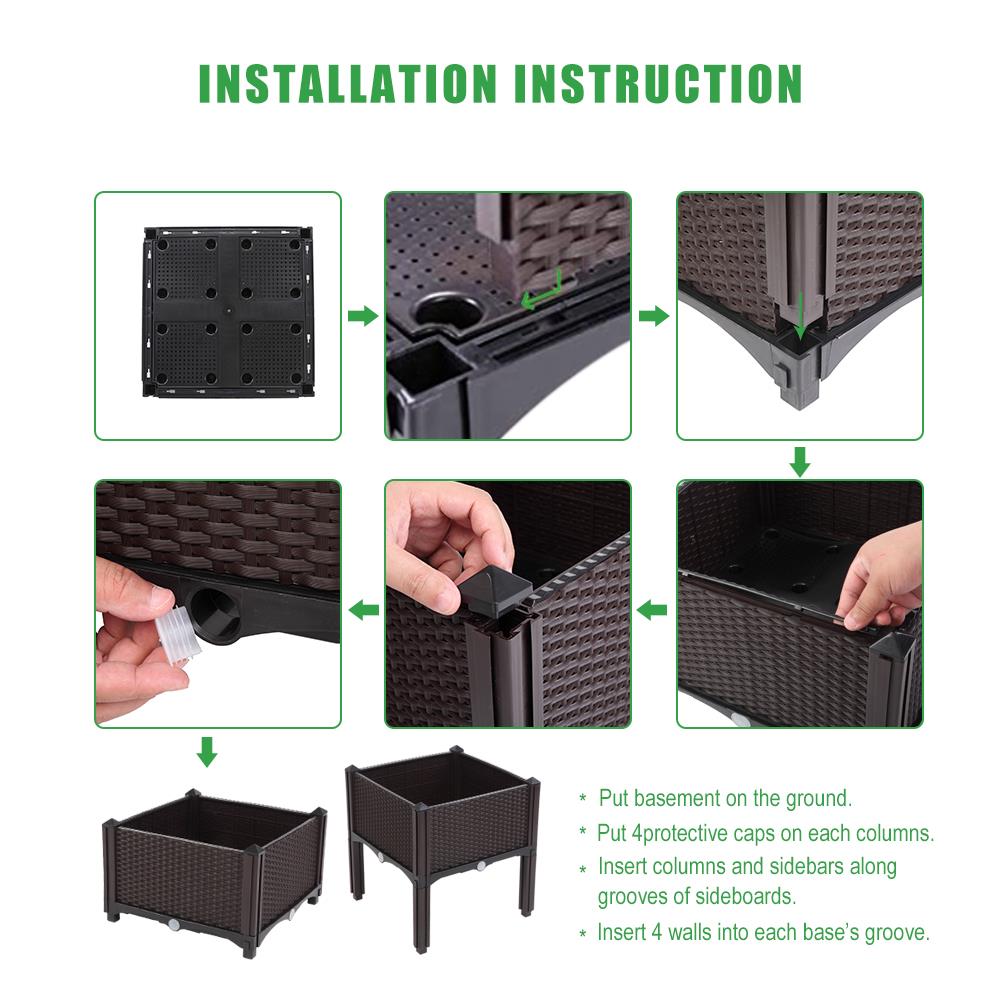 INSTALLATION INSTRUCTION

* Put basement on the ground.
* Put 4protective caps on each columns.
* Insert columns and sidebars along grooves of sideboards.
* Insert 4 walls into each base's groove.