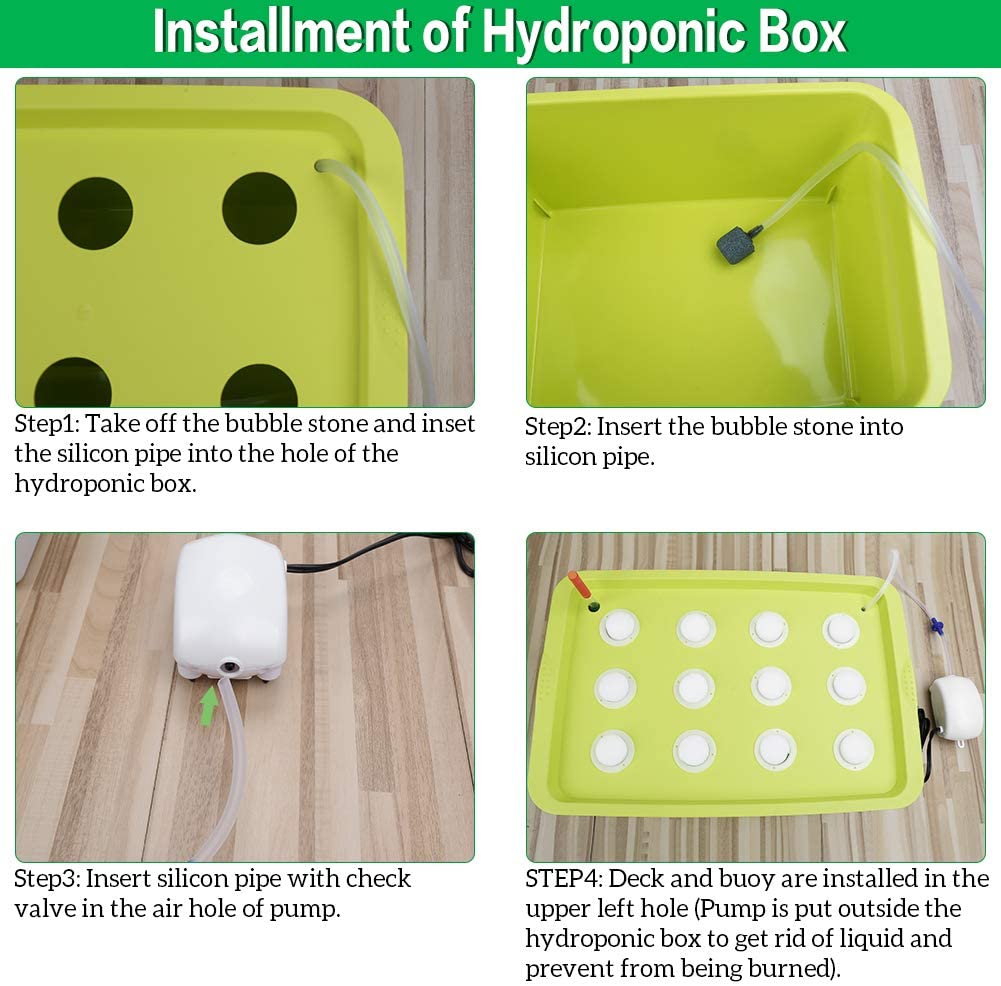 Installment of Hydroponic Box

Step1: Take off the bubble stone and inset the silicon pipe into the hole of the hydroponic box.

Step2: Insert the bubble stone into silicon pipe.

Step3: Insert silicon pipe with check valve in the air hole of pump.

STEP4: Deck and buoy are installed in the upper left hole (Pump is put outside the hydroponic box to get rid of liquid and prevent from being burned).