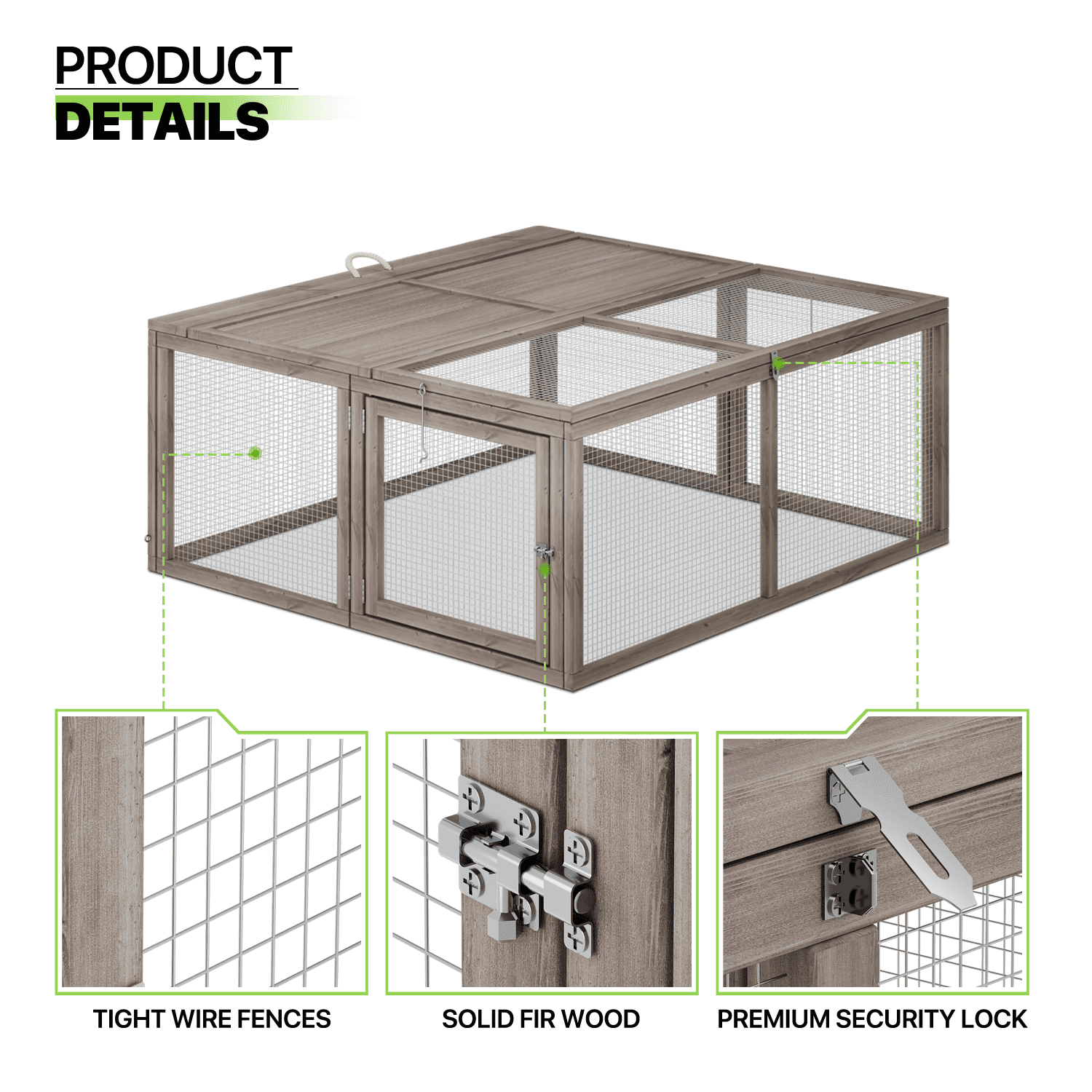 PRODUCT
DETAILS

TIGHT WIRE FENCES

SOLID FIR WOOD

PREMIUM SECURITY LOCK