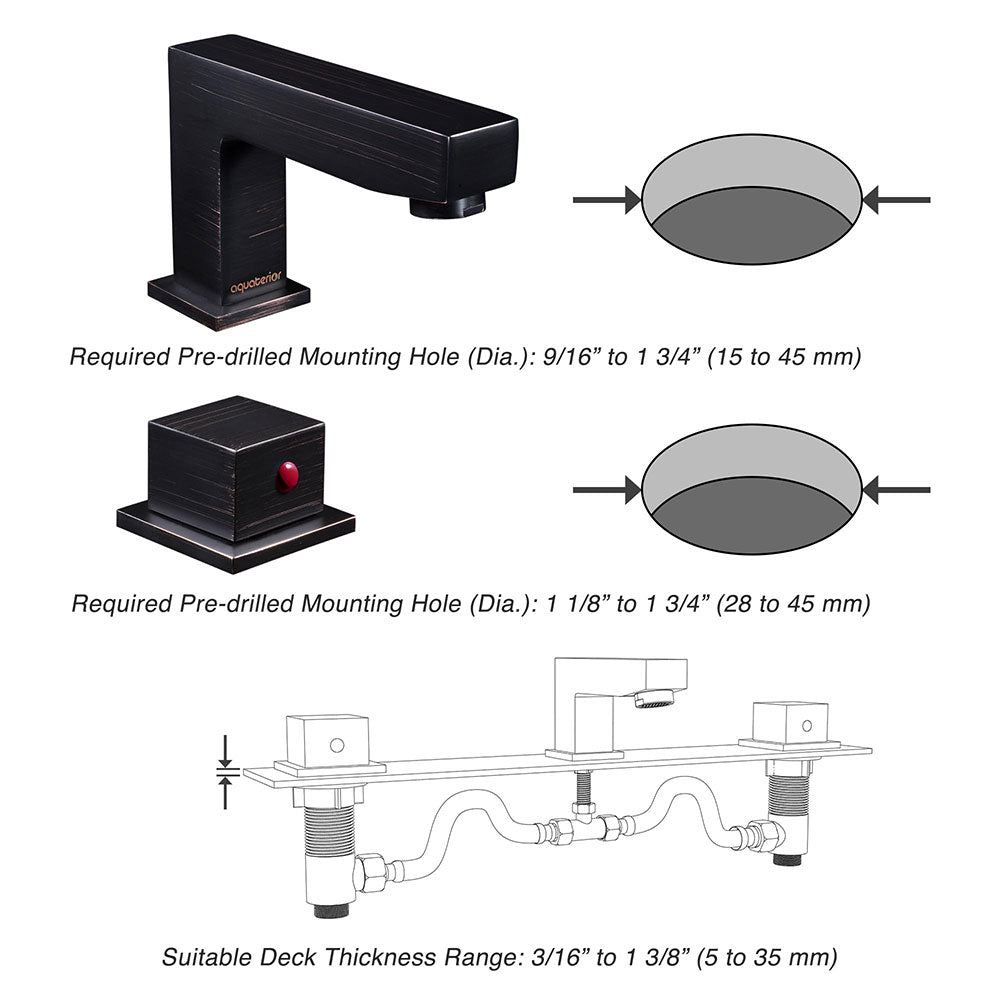 aquaterior

Required Pre-drilled Mounting Hole (Dia.): 9/16” to 1 3/4” (15 to 45 mm)

Required Pre-drilled Mounting Hole (Dia.): 1 1/8” to 1 3/4” (28 to 45 mm)

Suitable Deck Thickness Range: 3/16” to 1 3/8” (5 to 35 mm)