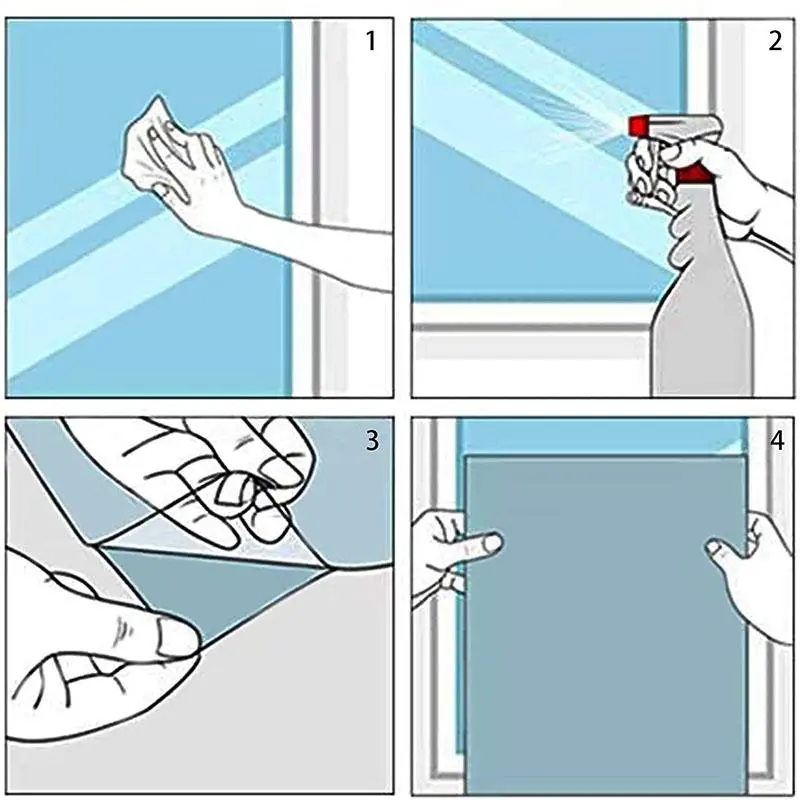 1

2

3

4