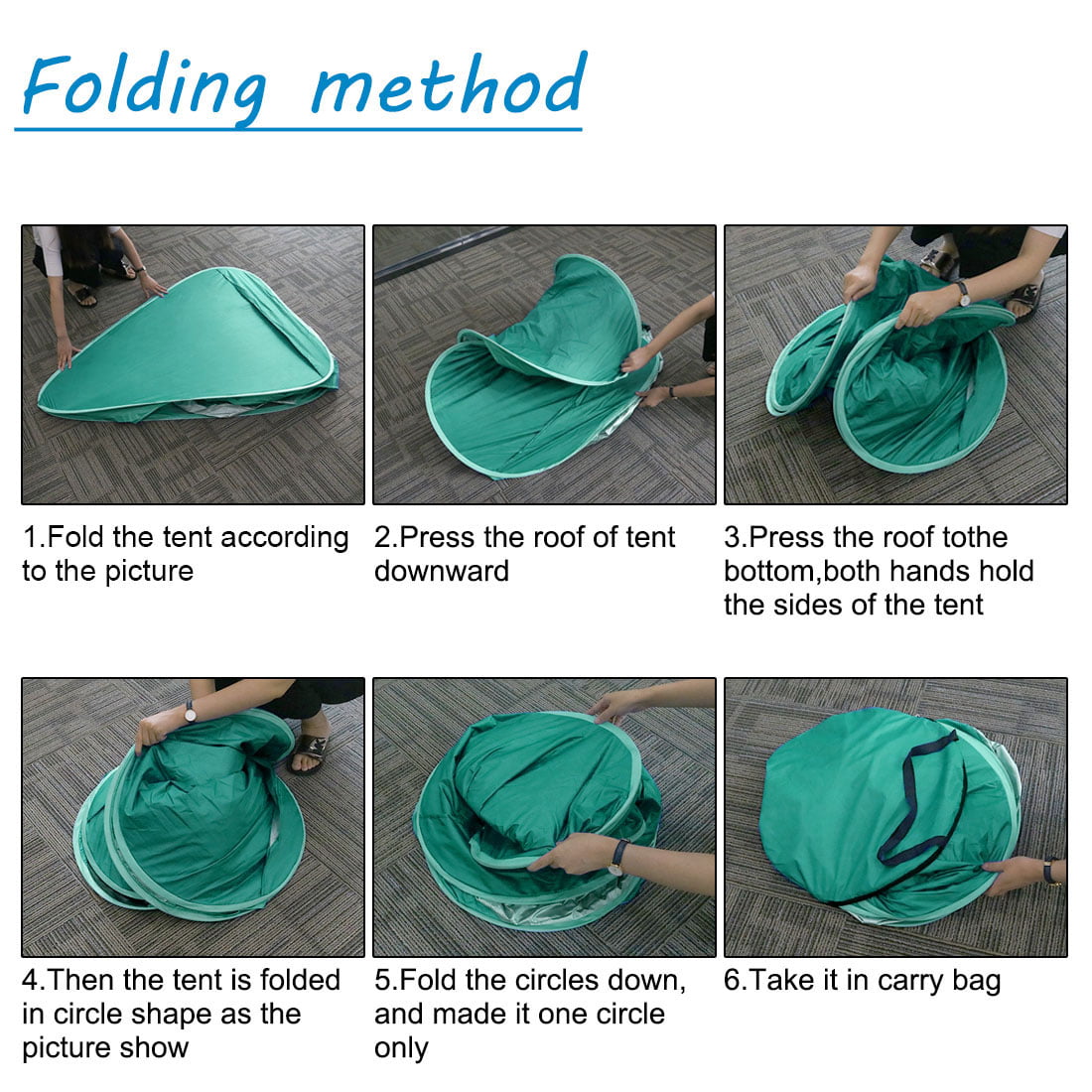 Folding method

1.Fold the tent according to the picture

2.Press the roof of tent downward

3.Press the roof tothe bottom,both hands hold the sides of the tent

4.Then the tent is folded in circle shape as the picture show

5.Fold the circles down, and made it one circle only

6.Take it in carry bag