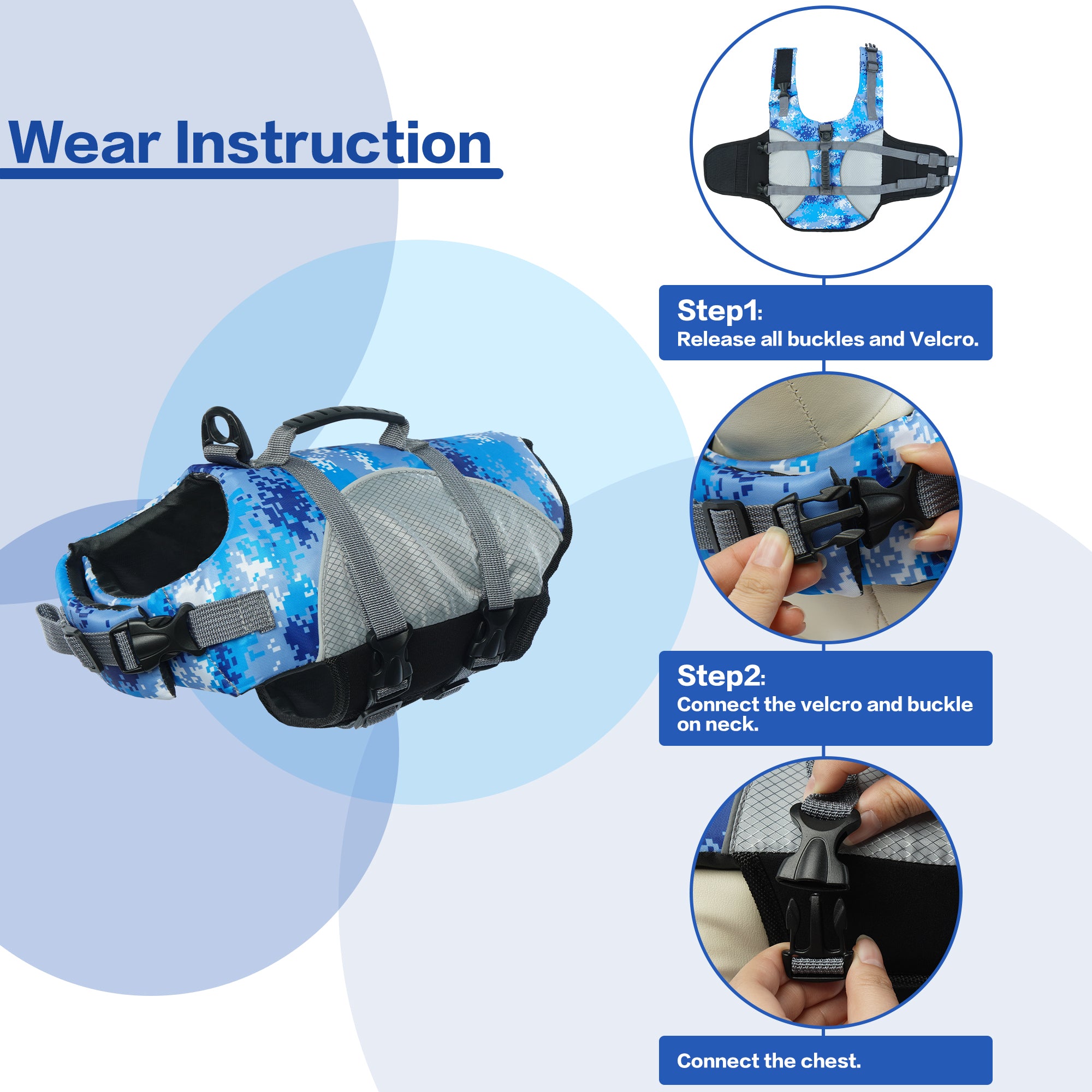 Wear Instruction

Step1:
Release all buckles and Velcro.

Step2:
Connect the velcro and buckle on neck.

Connect the chest.